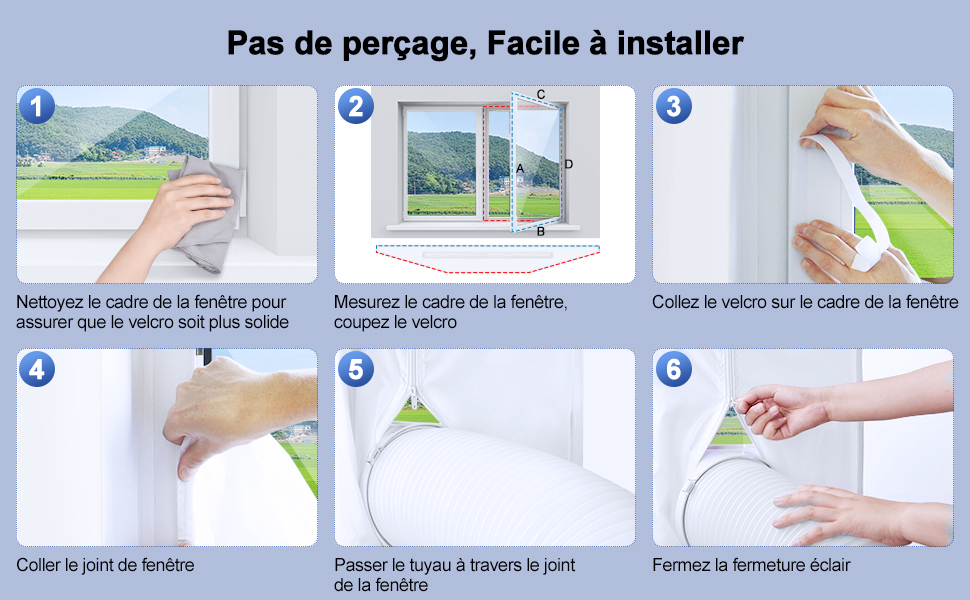 Pas de perçage, Facile à installer

1

Nettoyez le cadre de la fenêtre pour assurer que le velcro soit plus solide

2

C
A
D
B

Mesurez le cadre de la fenêtre, coupez le velcro

3

Collez le velcro sur le cadre de la fenêtre

4

Coller le joint de fenêtre

5

Passer le tuyau à travers le joint de la fenêtre

6

Fermez la fermeture éclair