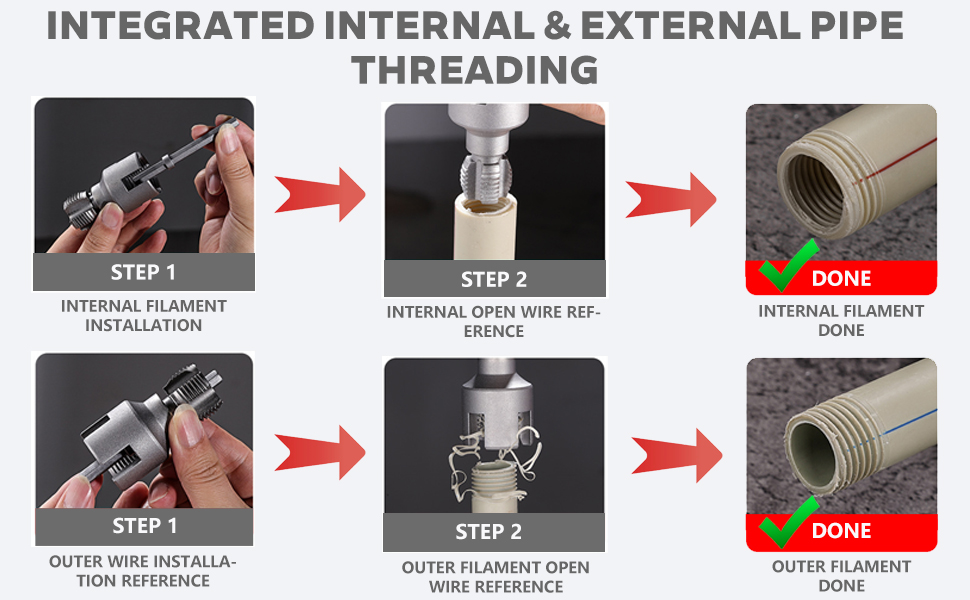 INTEGRATED INTERNAL & EXTERNAL PIPE THREADING

STEP 1

INTERNAL FILAMENT INSTALLATION

STEP 2

INTERNAL OPEN WIRE REFERENCE

DONE

INTERNAL FILAMENT DONE

STEP 1

OUTER WIRE INSTALLATION REFERENCE

STEP 2

OUTER FILAMENT OPEN WIRE REFERENCE

DONE

OUTER FILAMENT DONE