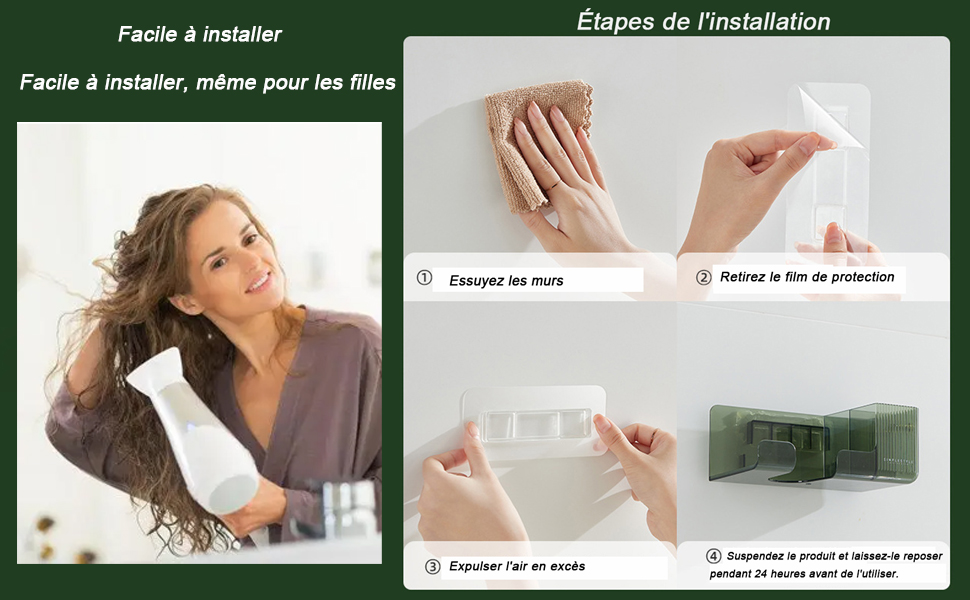 Facile à installer

Facile à installer, même pour les filles

Étapes de l'installation

① Essuyez les murs

② Retirez le film de protection

③ Expulser l'air en excès

④ Suspendez le produit et laissez-le reposer pendant 24 heures avant de l'utiliser.