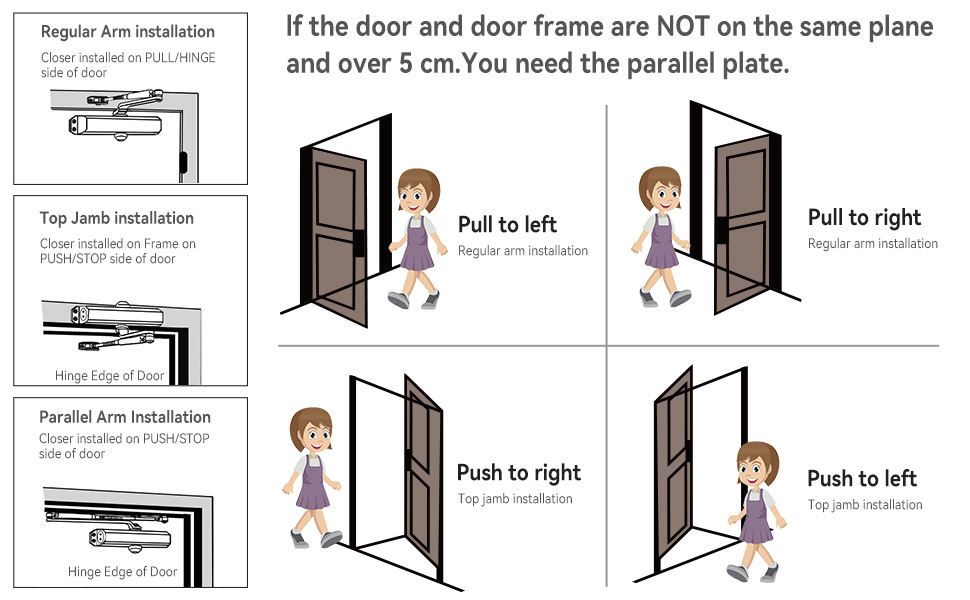 Regular Arm installation
Closer installed on PULL/HINGE side of door

Top Jamb installation
Closer installed on Frame on PUSH/STOP side of door

Hinge Edge of Door

Parallel Arm Installation
Closer installed on PUSH/STOP side of door

Hinge Edge of Door

If the door and door frame are NOT on the same plane and over 5 cm.You need the parallel plate.

Pull to left
Regular arm installation

Pull to right
Regular arm installation

Push to right
Top jamb installation

Push to left
Top jamb installation