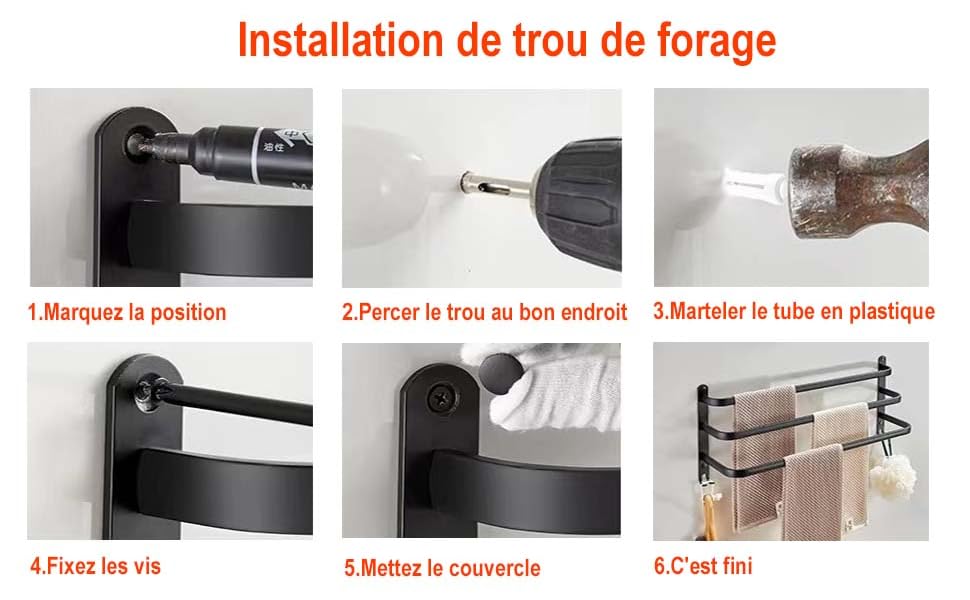 Installation de trou de forage

1.Marquez la position

2.Percer le trou au bon endroit

3.Marteler le tube en plastique

4.Fixez les vis

5.Mettez le couvercle

6.C'est fini