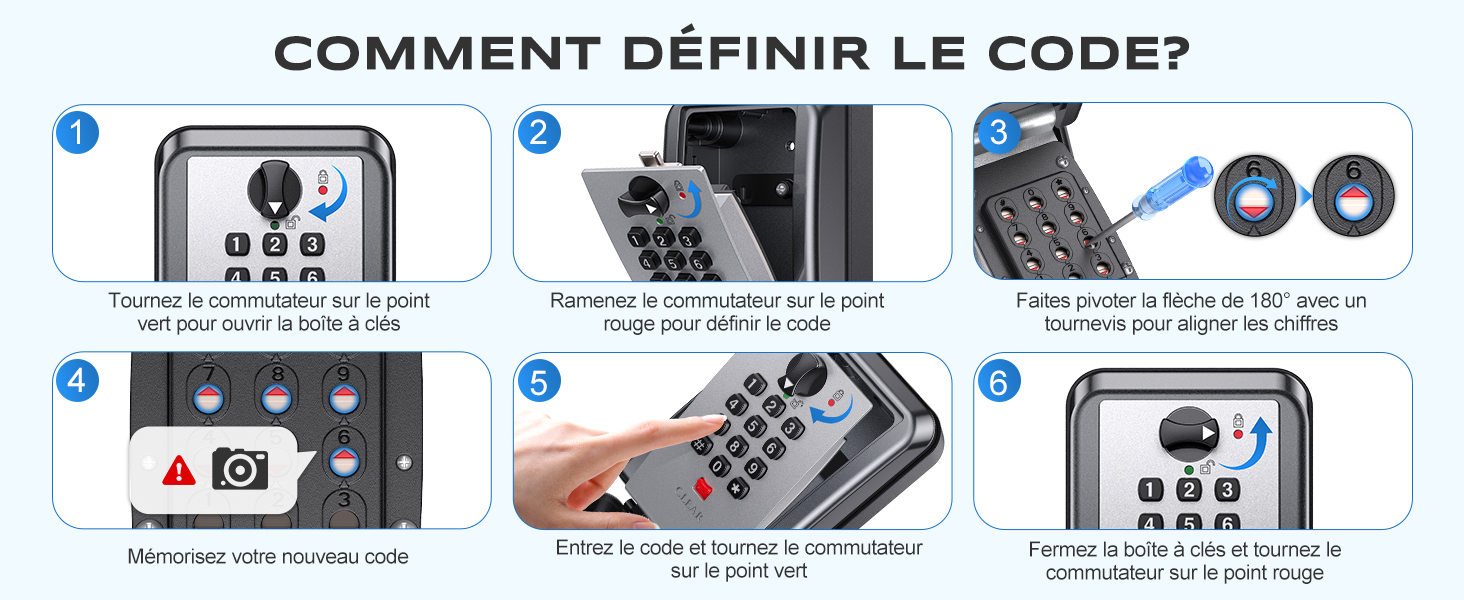 COMMENT DÉFINIR LE CODE?

1
1 2 3
4 5 6
Tournez le commutateur sur le point vert pour ouvrir la boîte à clés

2
Ramenez le commutateur sur le point rouge pour définir le code

3
6
6
Faites pivoter la flèche de 180° avec un tournevis pour aligner les chiffres

4
7 8 9
6
3
Mémorisez votre nouveau code

5
CLEAR
Entrez le code et tournez le commutateur sur le point vert

6
1 2 3
4 5 6
Fermez la boîte à clés et tournez le commutateur sur le point rouge