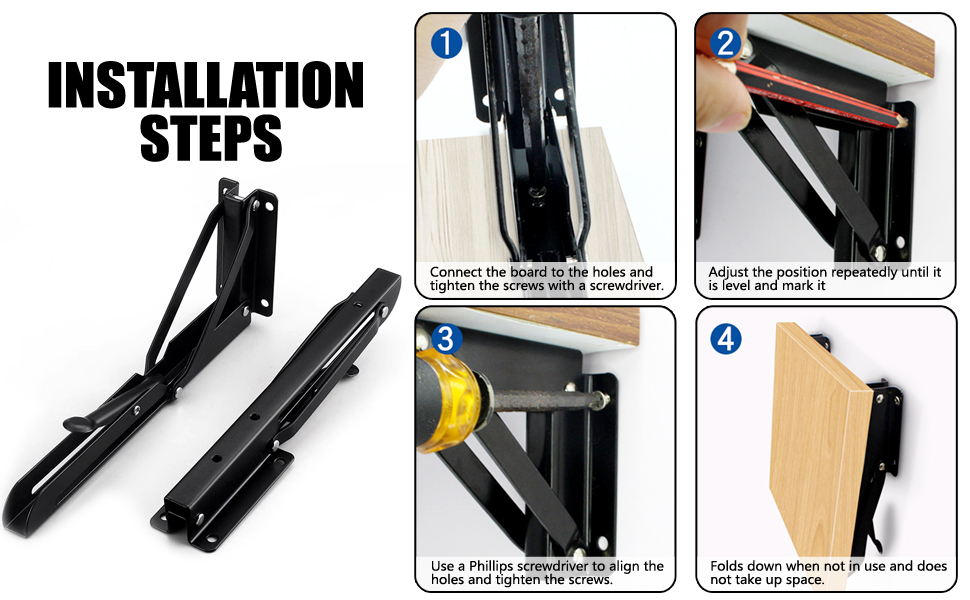 INSTALLATION STEPS

1

Connect the board to the holes and tighten the screws with a screwdriver.

2

Adjust the position repeatedly until it is level and mark it

3

Use a Phillips screwdriver to align the holes and tighten the screws.

4

Folds down when not in use and does not take up space.