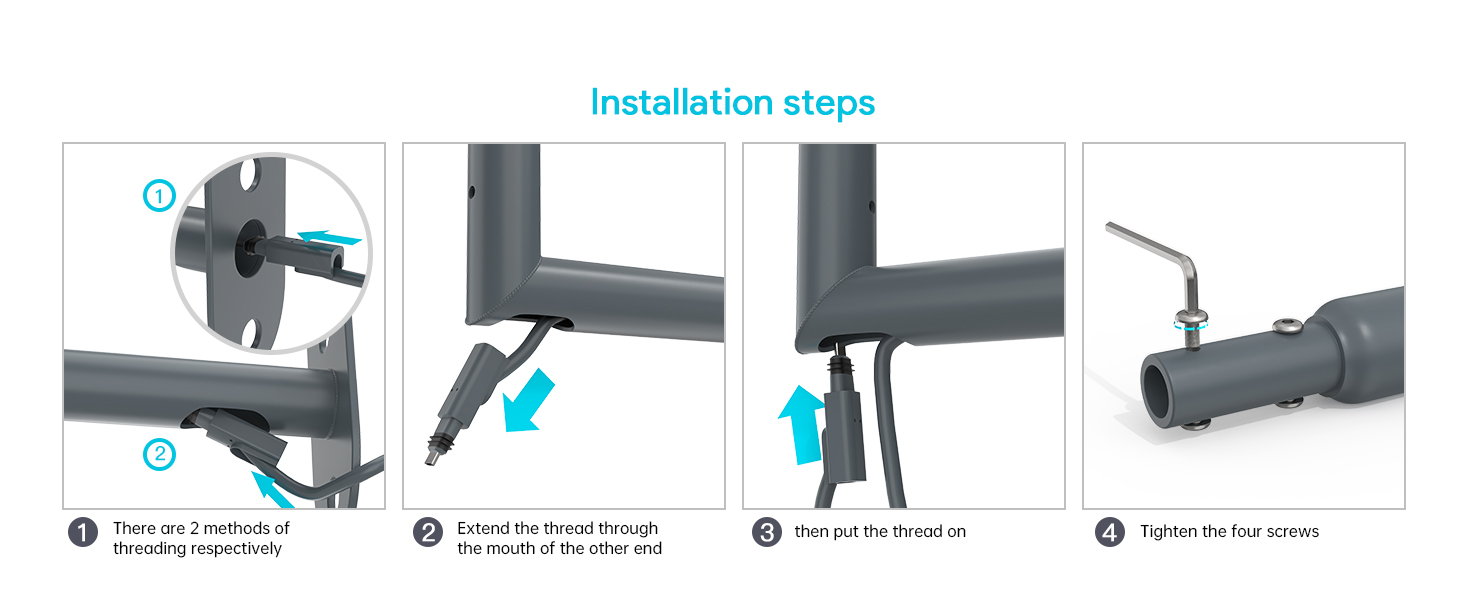 Installation steps

1

2

1 There are 2 methods of threading respectively

2 Extend the thread through the mouth of the other end

3 then put the thread on

4 Tighten the four screws