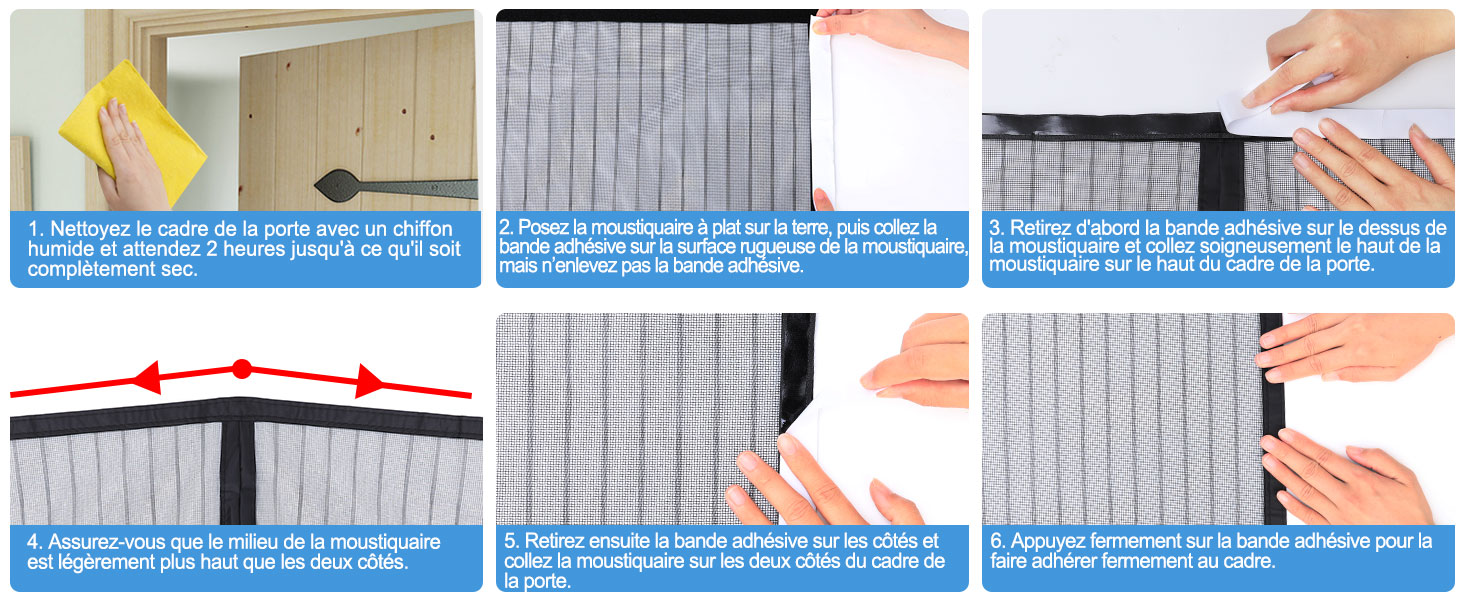 1. Nettoyez le cadre de la porte avec un chiffon humide et attendez 2 heures jusqu'à ce qu'il soit complètement sec.

2. Posez la moustiquaire à plat sur la terre, puis collez la bande adhésive sur la surface rugueuse de la moustiquaire, mais n'enlevez pas la bande adhésive.

3. Retirez d'abord la bande adhésive sur le dessus de la moustiquaire et collez soigneusement le haut de la moustiquaire sur le haut du cadre de la porte.

4. Assurez-vous que le milieu de la moustiquaire est légèrement plus haut que les deux côtés.

5. Retirez ensuite la bande adhésive sur les côtés et collez la moustiquaire sur les deux côtés du cadre de la porte.

6. Appuyez fermement sur la bande adhésive pour la faire adhérer fermement au cadre.