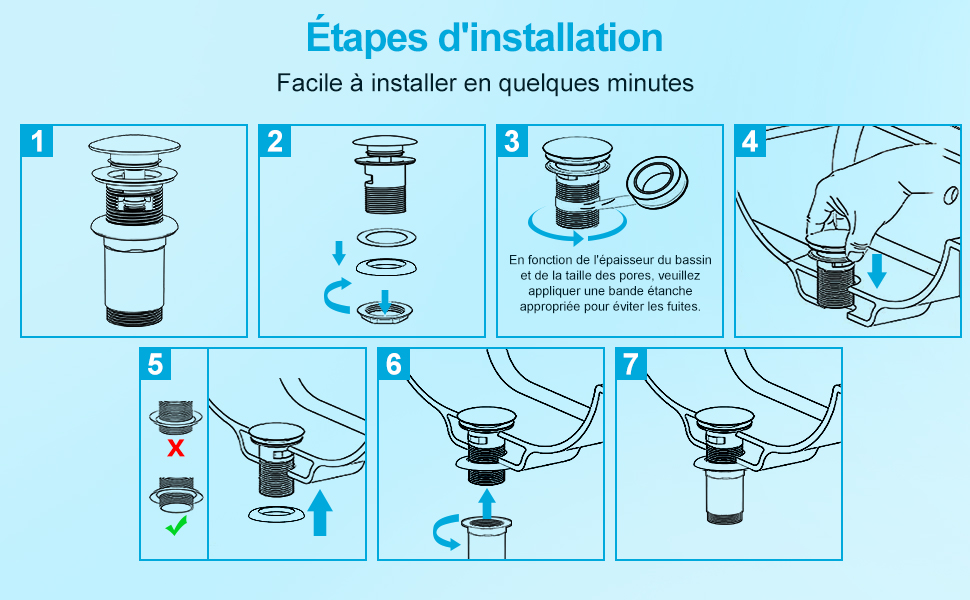 Étapes d'installation

Facile à installer en quelques minutes

1

2

3

En fonction de l'épaisseur du bassin et de la taille des pores, veuillez appliquer une bande étanche appropriée pour éviter les fuites.

4

5

6

7