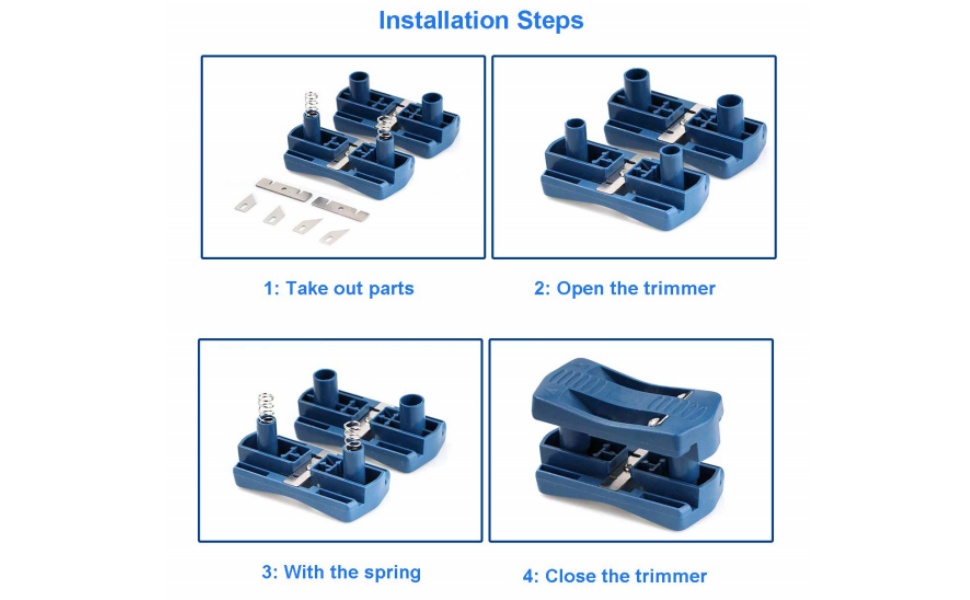 Installation Steps

1: Take out parts

2: Open the trimmer

3: With the spring

4: Close the trimmer