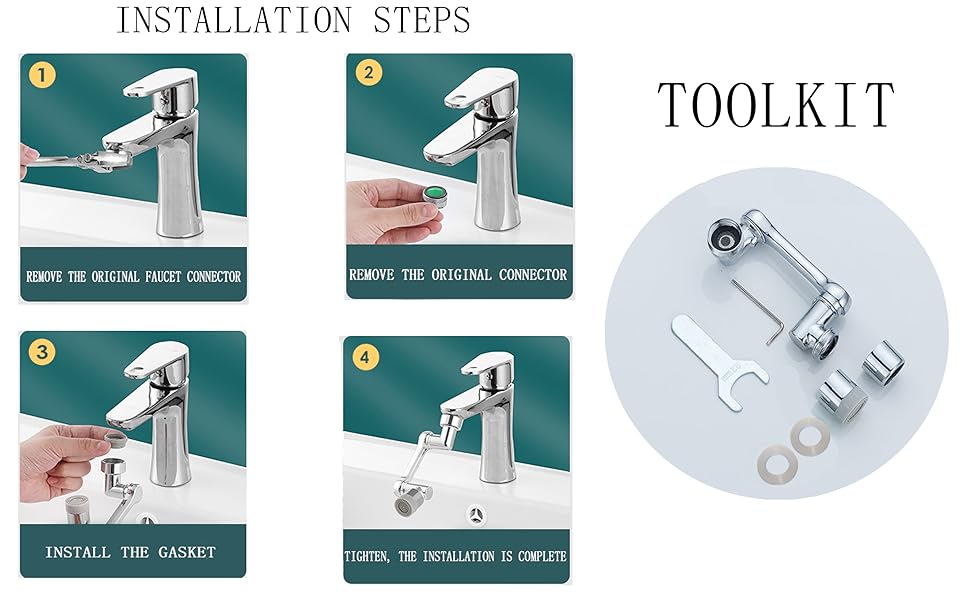 INSTALLATION STEPS

1

REMOVE THE ORIGINAL FAUCET CONNECTOR

2

REMOVE THE ORIGINAL CONNECTOR

3

INSTALL THE GASKET

4

TIGHTEN, THE INSTALLATION IS COMPLETE

TOOLKIT