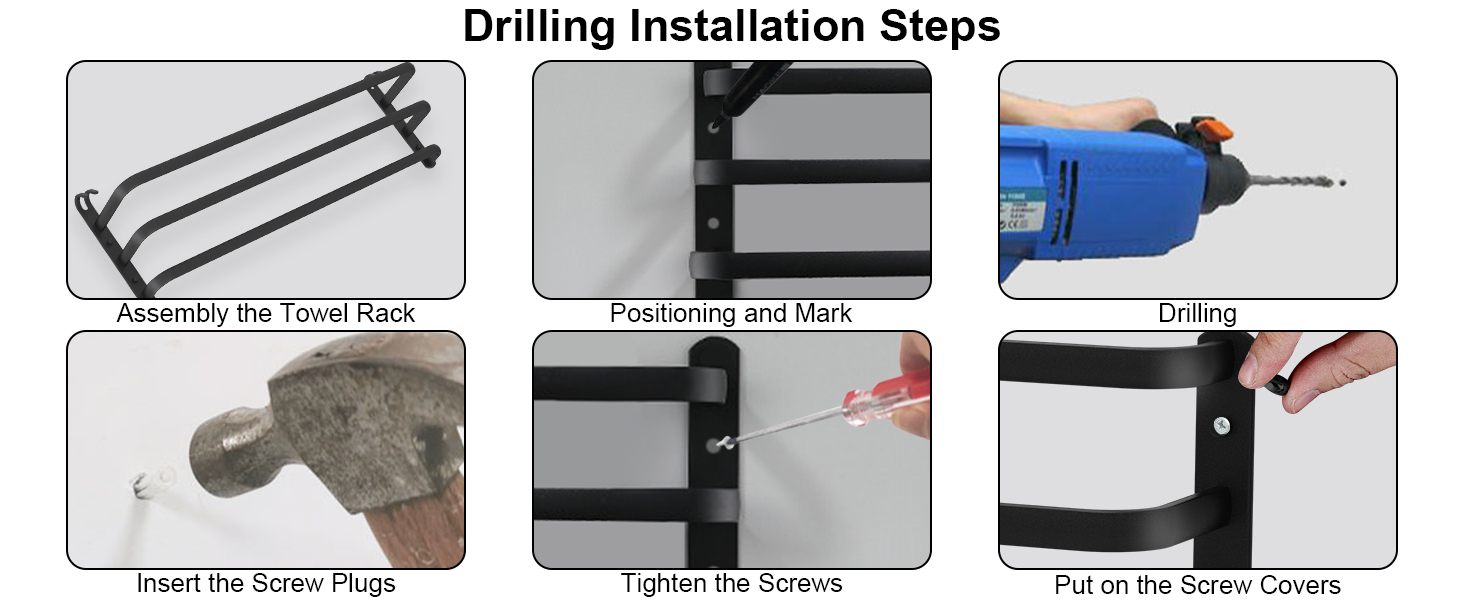 Drilling Installation Steps

Assembly the Towel Rack

Positioning and Mark

Drilling

Insert the Screw Plugs

Tighten the Screws

Put on the Screw Covers