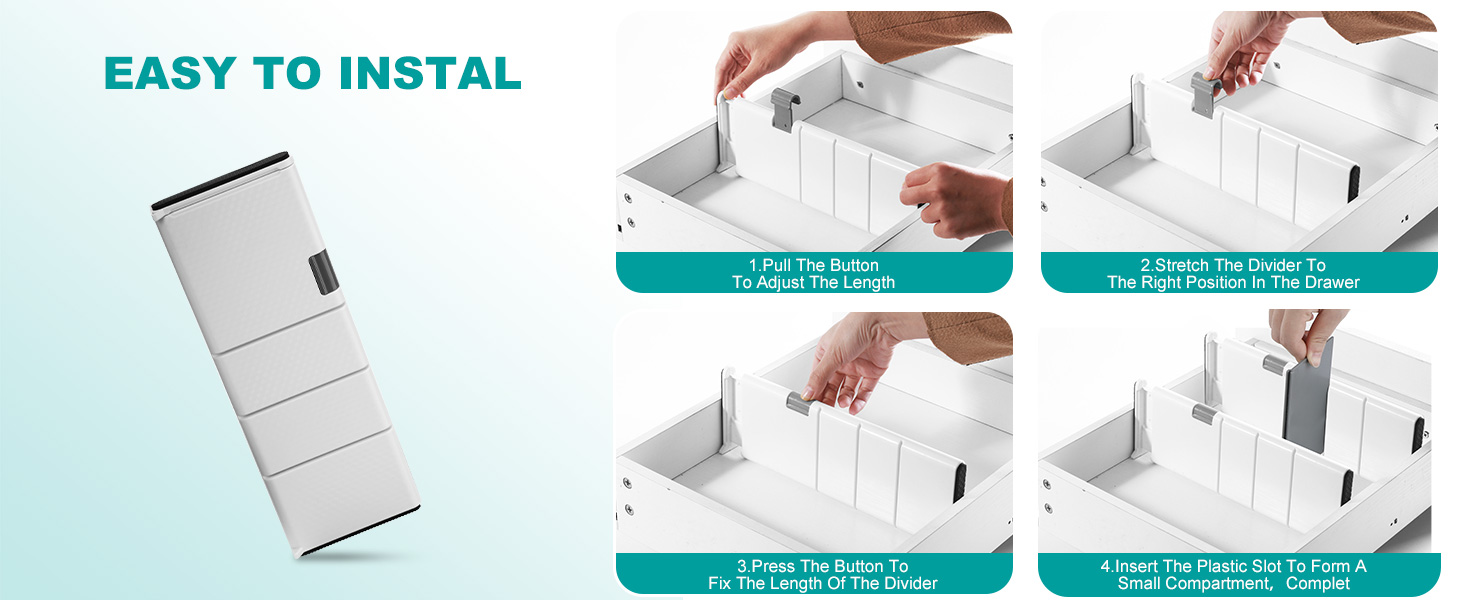 EASY TO INSTAL

1.Pull The Button
To Adjust The Length

2.Stretch The Divider To
The Right Position In The Drawer

3.Press The Button To
Fix The Length Of The Divider

4.Insert The Plastic Slot To Form A
Small Compartment, Complet