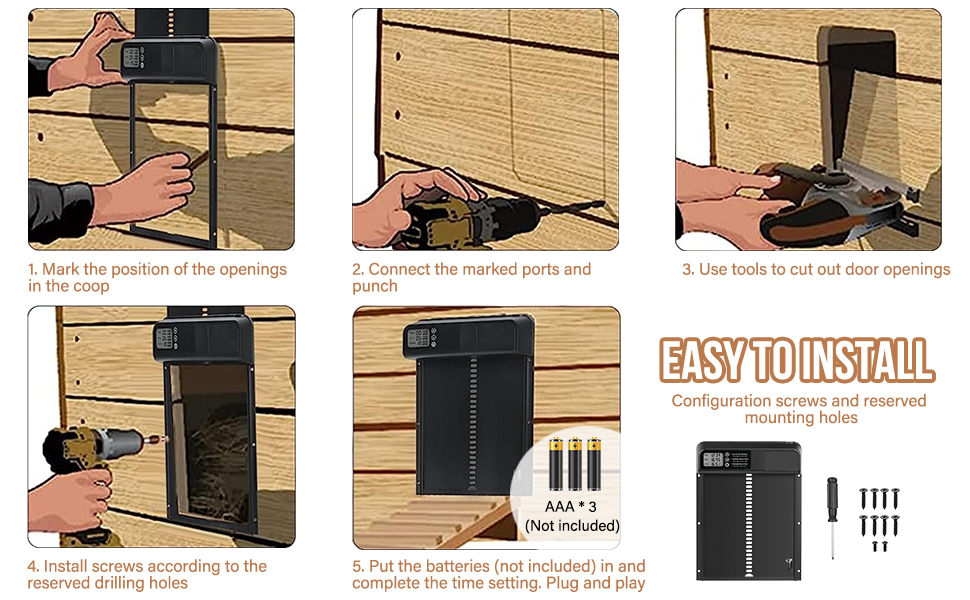 1. Mark the position of the openings in the coop

2. Connect the marked ports and punch

3. Use tools to cut out door openings

4. Install screws according to the reserved drilling holes

AAA * 3
(Not included)

5. Put the batteries (not included) in and complete the time setting. Plug and play

EASY TO INSTALL

Configuration screws and reserved mounting holes