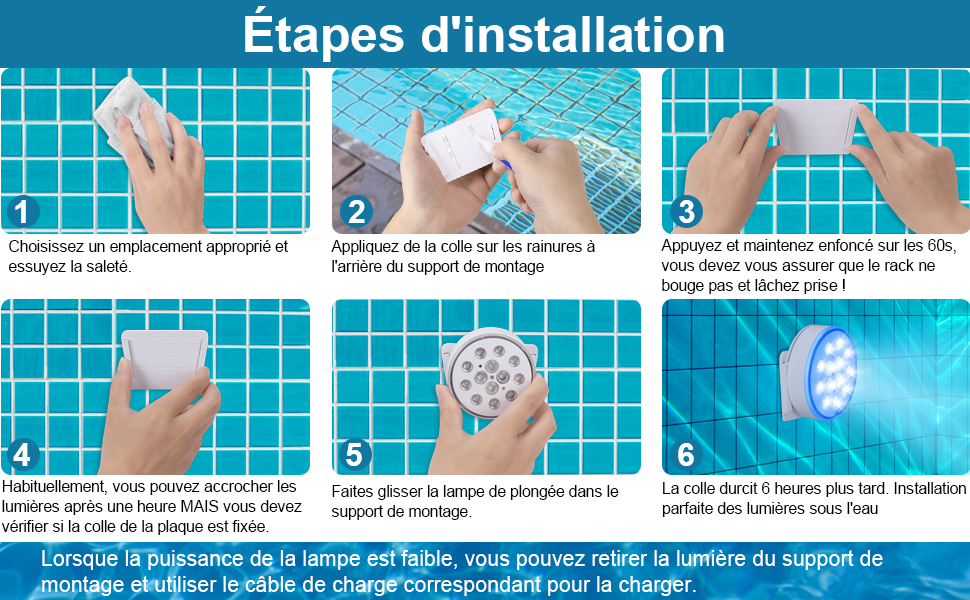 Étapes d'installation

1
Choisissez un emplacement approprié et essuyez la saleté.

2
Appliquez de la colle sur les rainures à l'arrière du support de montage

3
Appuyez et maintenez enfoncé sur les 60s, vous devez vous assurer que le rack ne bouge pas et lâchez prise !

4
Habituellement, vous pouvez accrocher les lumières après une heure MAIS vous devez vérifier si la colle de la plaque est fixée.

5
Faites glisser la lampe de plongée dans le support de montage.

6
La colle durcit 6 heures plus tard. Installation parfaite des lumières sous l'eau

Lorsque la puissance de la lampe est faible, vous pouvez retirer la lumière du support de montage et utiliser le câble de charge correspondant pour la charger.