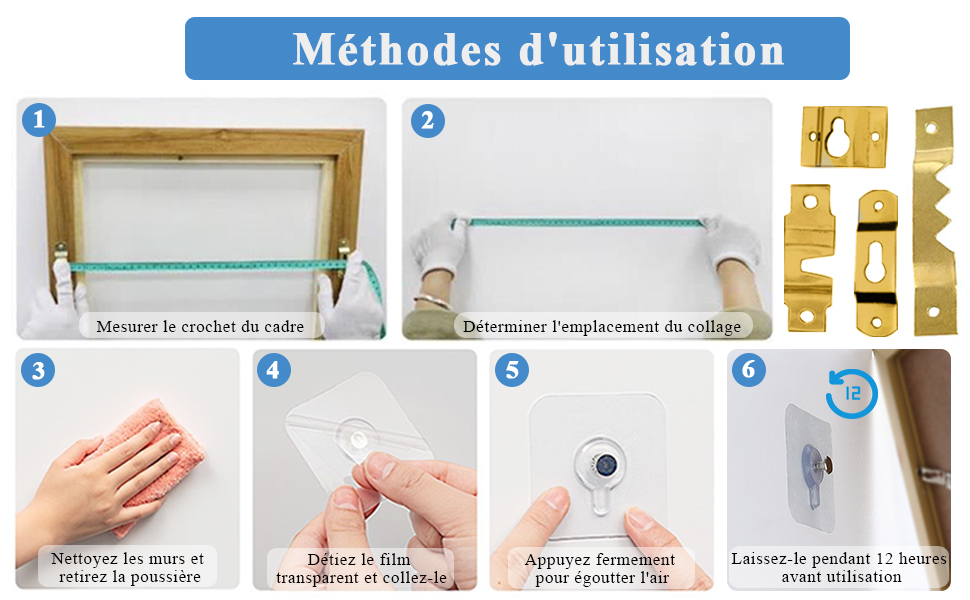 Méthodes d'utilisation

1
Mesurer le crochet du cadre

2
Déterminer l'emplacement du collage

3
Nettoyez les murs et retirez la poussière

4
Détiez le film transparent et collez-le

5
Appuyez fermement pour égoutter l'air

6
12
Laissez-le pendant 12 heures avant utilisation