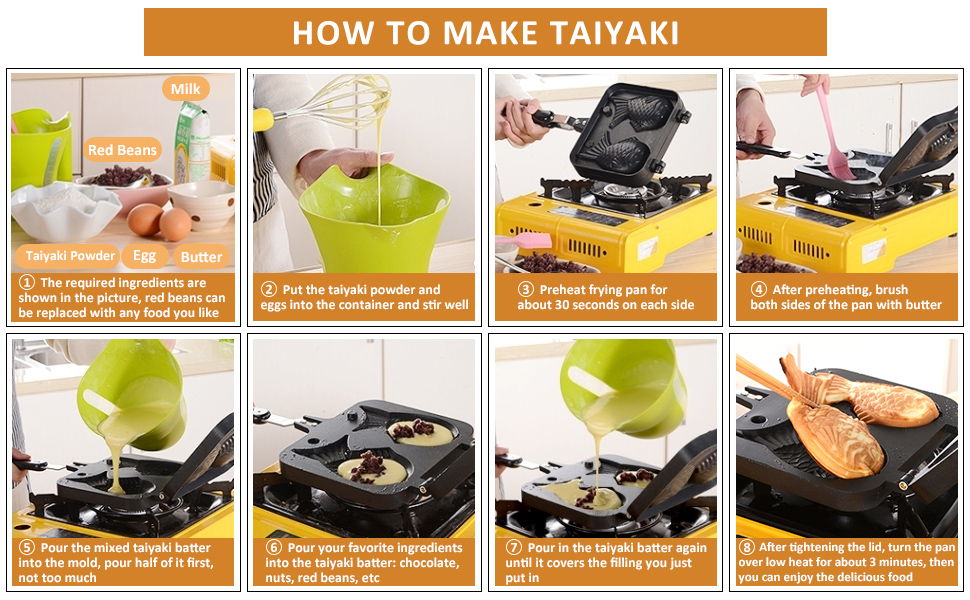 HOW TO MAKE TAIYAKI

Milk

Red Beans

Taiyaki Powder

Egg

Butter

① The required ingredients are shown in the picture, red beans can be replaced with any food you like

② Put the taiyaki powder and eggs into the container and stir well

③ Preheat frying pan for about 30 seconds on each side

④ After preheating, brush both sides of the pan with butter

⑤ Pour the mixed taiyaki batter into the mold, pour half of it first, not too much

⑥ Pour your favorite ingredients into the taiyaki batter: chocolate, nuts, red beans, etc

⑦ Pour in the taiyaki batter again until it covers the filling you just put in

⑧ After tightening the lid, turn the pan over low heat for about 3 minutes, then you can enjoy the delicious food