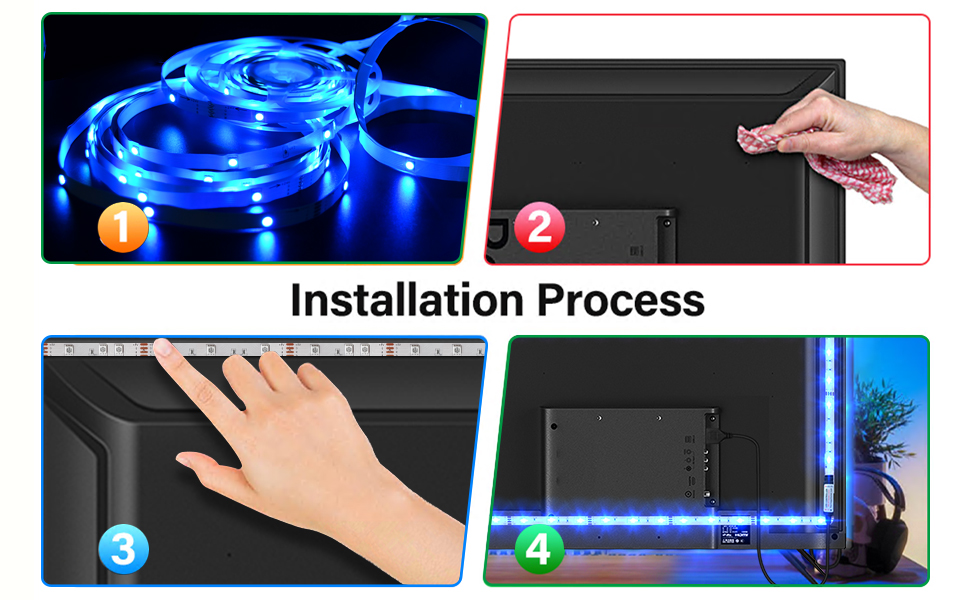 1

2

Installation Process

3

4