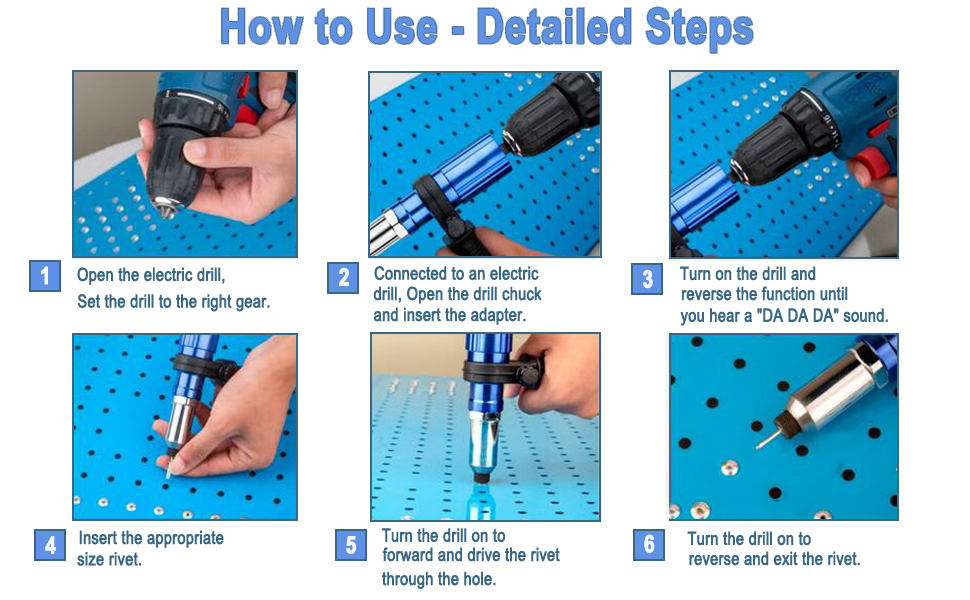 How to Use - Detailed Steps

1
Open the electric drill,
Set the drill to the right gear.

2
Connected to an electric drill, Open the drill chuck and insert the adapter.

3
Turn on the drill and reverse the function until you hear a "DA DA DA" sound.

4
Insert the appropriate size rivet.

5
Turn the drill on to forward and drive the rivet through the hole.

6
Turn the drill on to reverse and exit the rivet.