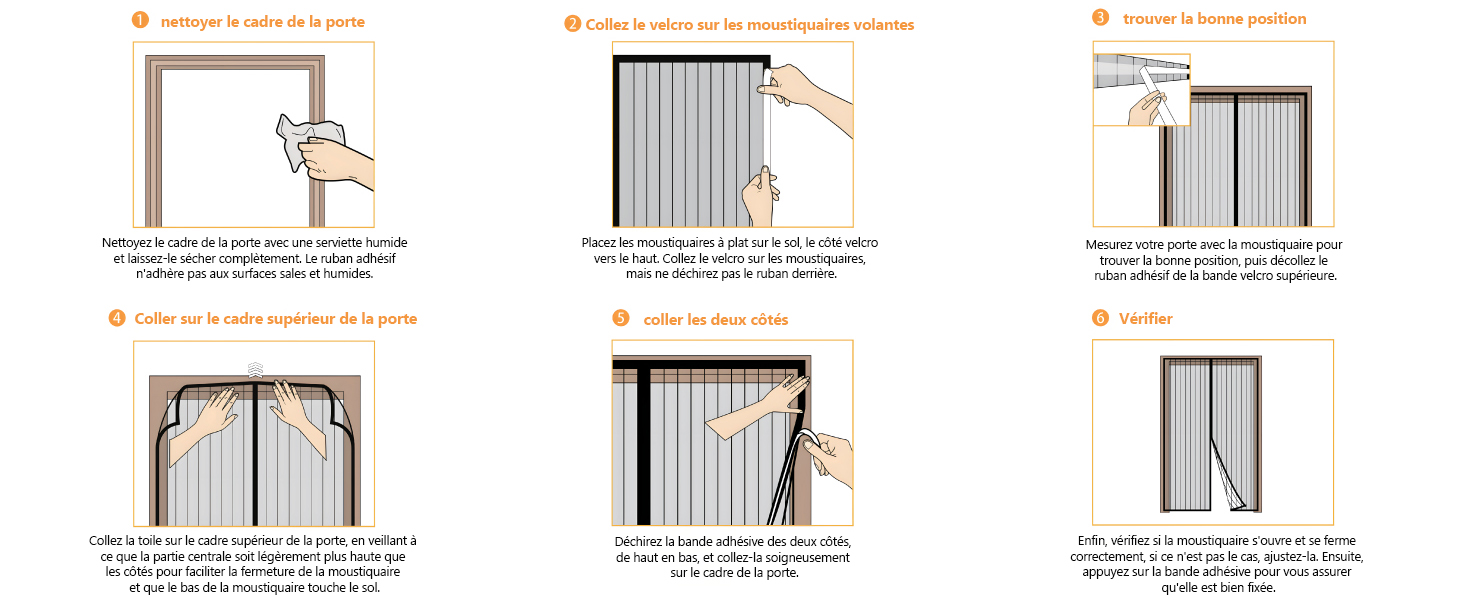 ❶ nettoyer le cadre de la porte

Nettoyez le cadre de la porte avec une serviette humide et laissez-le sécher complètement. Le ruban adhésif n'adhère pas aux surfaces sales et humides.

❷ Collez le velcro sur les moustiquaires volantes

Placez les moustiquaires à plat sur le sol, le côté velcro vers le haut. Collez le velcro sur les moustiquaires, mais ne déchirez pas le ruban derrière.

❸ trouver la bonne position

Mesurez votre porte avec la moustiquaire pour trouver la bonne position, puis décollez le ruban adhésif de la bande velcro supérieure.

❹ Coller sur le cadre supérieur de la porte

Collez la toile sur le cadre supérieur de la porte, en veillant à ce que la partie centrale soit légèrement plus haute que les côtés pour faciliter la fermeture de la moustiquaire et que le bas de la moustiquaire touche le sol.

❺ coller les deux côtés

Déchirez la bande adhésive des deux côtés, de haut en bas, et collez-la soigneusement sur le cadre de la porte.

❻ Vérifier

Enfin, vérifiez si la moustiquaire s'ouvre et se ferme correctement, si ce n'est pas le cas, ajustez-la. Ensuite, appuyez sur la bande adhésive pour vous assurer qu'elle est bien fixée.