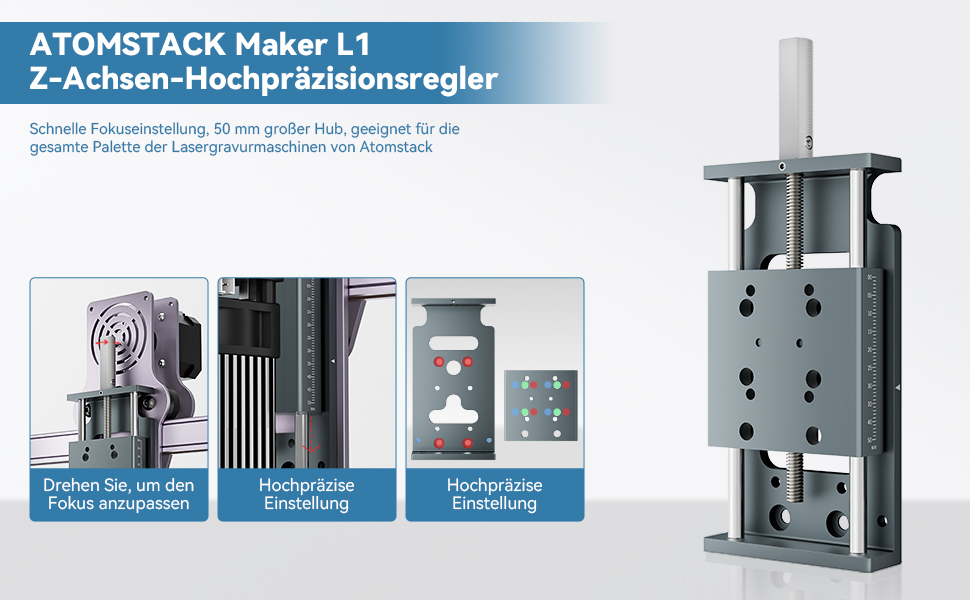 ATOMSTACK Maker L1
Z-Achsen-Hochpräzisionsregler

Schnelle Fokuseinstellung, 50 mm großer Hub, geeignet für die gesamte Palette der Lasergravurmaschinen von Atomstack

Drehen Sie, um den Fokus anzupassen

Hochpräzise Einstellung

Hochpräzise Einstellung