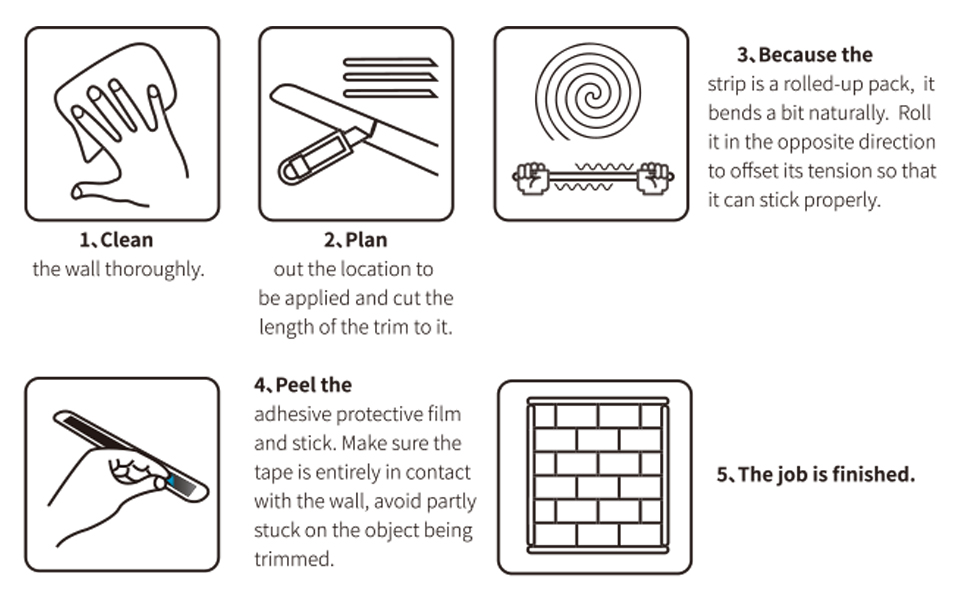 1、Clean
the wall thoroughly.

2、Plan
out the location to be applied and cut the length of the trim to it.

3、Because the
strip is a rolled-up pack, it bends a bit naturally. Roll it in the opposite direction to offset its tension so that it can stick properly.

4、Peel the
adhesive protective film and stick. Make sure the tape is entirely in contact with the wall, avoid partly stuck on the object being trimmed.

5、The job is finished.