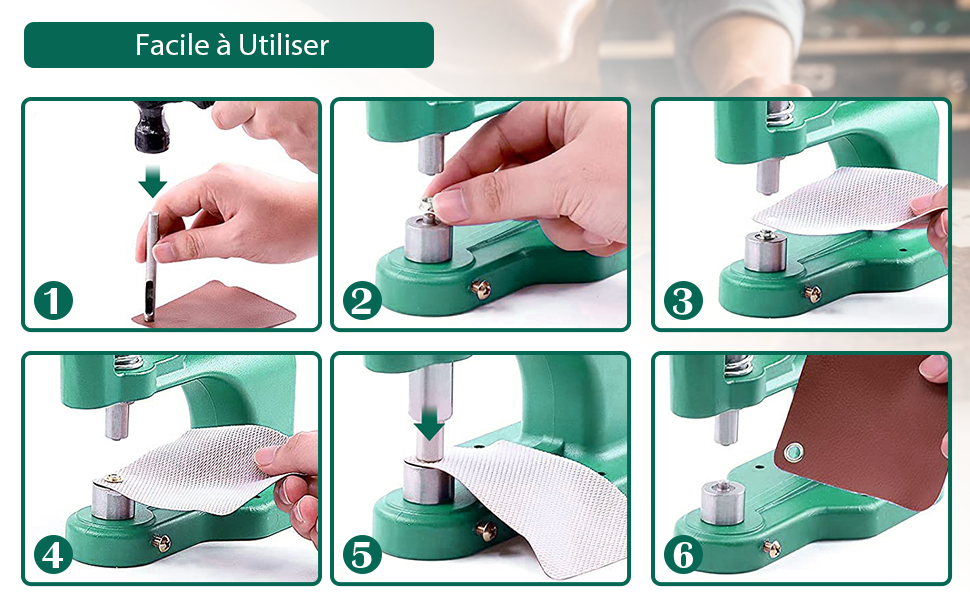 Facile à Utiliser

1

2

3

4

5

6