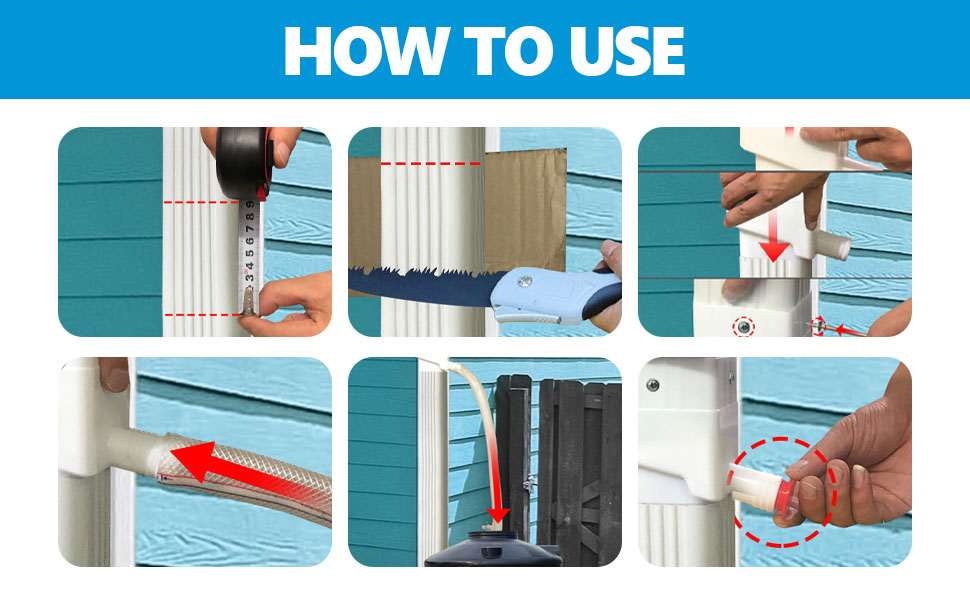 HOW TO USE

3 4 5 6 7 8 9