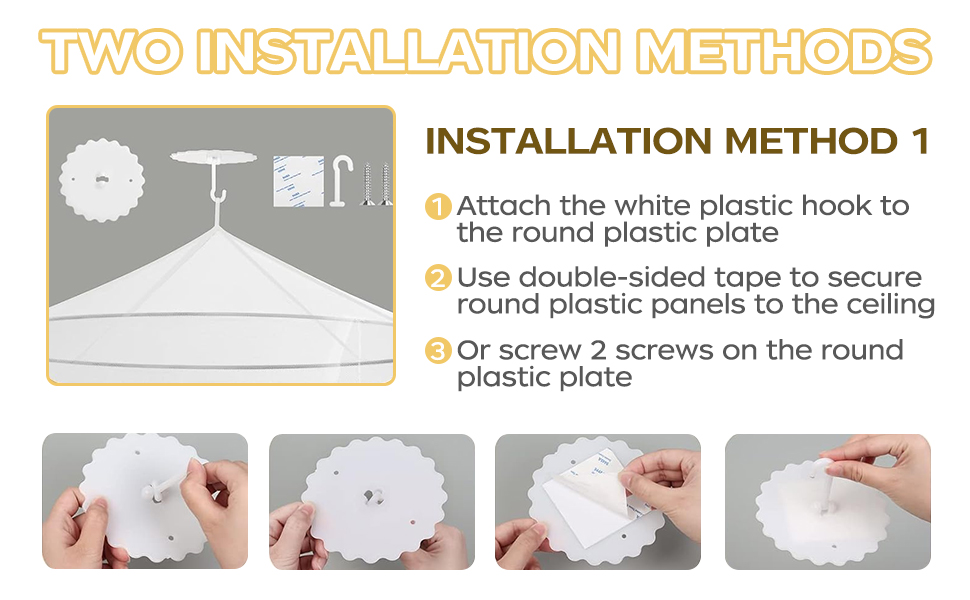 TWO INSTALLATION METHODS

INSTALLATION METHOD 1

1 Attach the white plastic hook to the round plastic plate

2 Use double-sided tape to secure round plastic panels to the ceiling

3 Or screw 2 screws on the round plastic plate