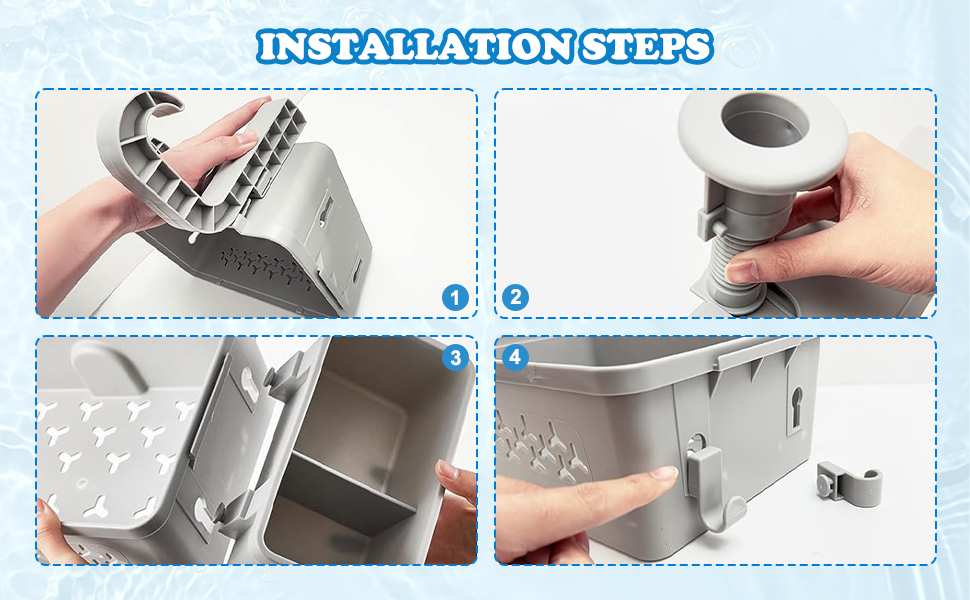 INSTALLATION STEPS

1

2

3

4