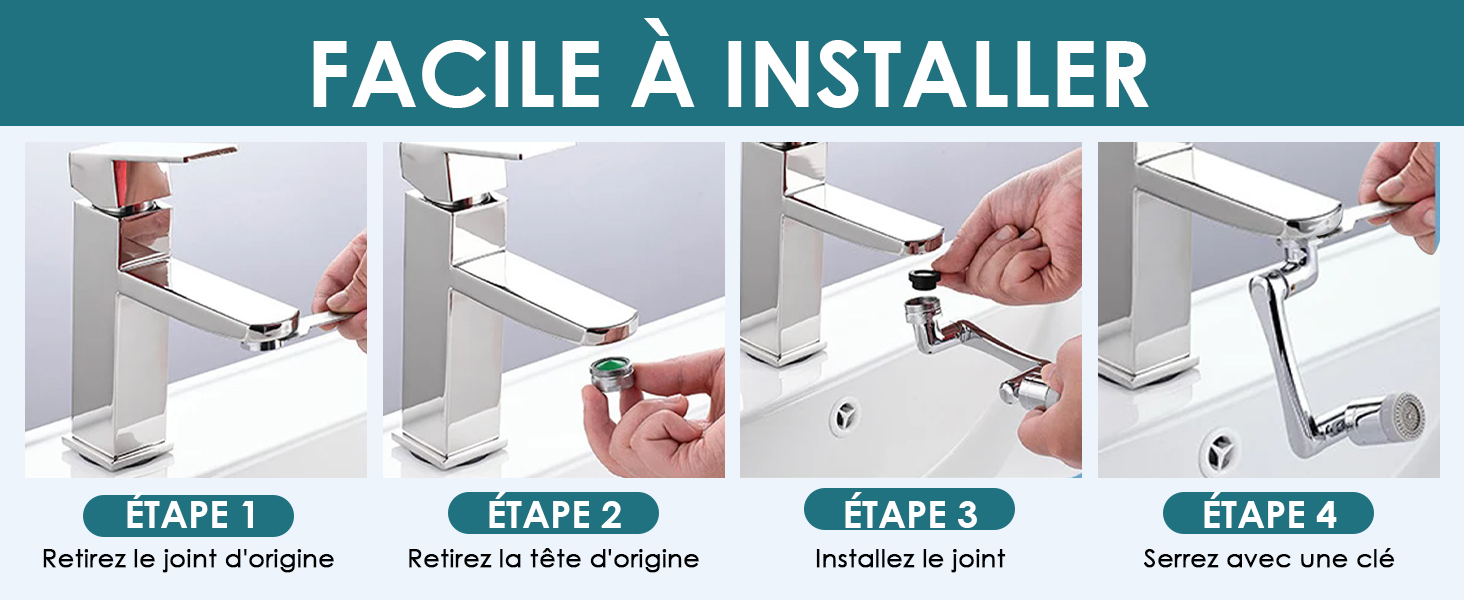 FACILE À INSTALLER

ÉTAPE 1
Retirez le joint d'origine

ÉTAPE 2
Retirez la tête d'origine

ÉTAPE 3
Installez le joint

ÉTAPE 4
Serrez avec une clé