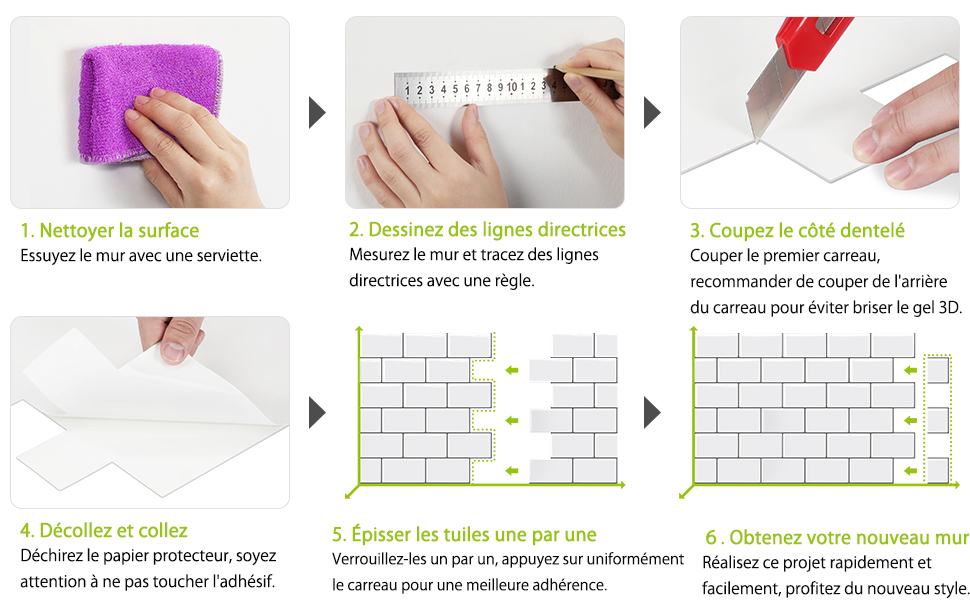 1 2 3 4 5 6 7 8 9 10 1 2 3 4

1. Nettoyer la surface
Essuyez le mur avec une serviette.

2. Dessinez des lignes directrices
Mesurez le mur et tracez des lignes directrices avec une règle.

3. Coupez le côté dentelé
Couper le premier carreau, recommander de couper de l'arrière du carreau pour éviter briser le gel 3D.

4. Décollez et collez
Déchirez le papier protecteur, soyez attention à ne pas toucher l'adhésif.

5. Épisser les tuiles une par une
Verrouillez-les un par un, appuyez sur uniformément le carreau pour une meilleure adhérence.

6 . Obtenez votre nouveau mur
Réalisez ce projet rapidement et facilement, profitez du nouveau style.