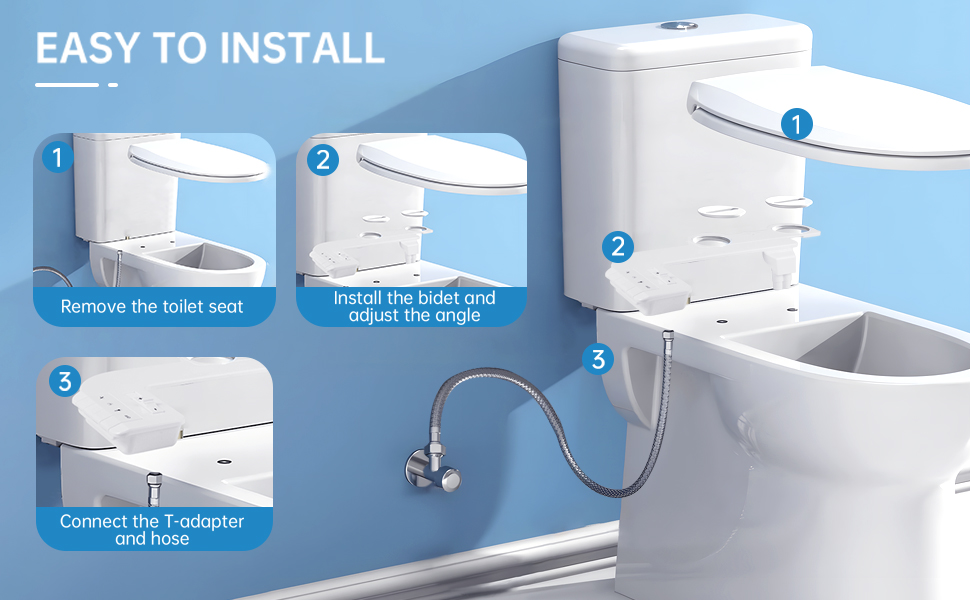 EASY TO INSTALL

1
Remove the toilet seat

2
Install the bidet and adjust the angle

3
Connect the T-adapter and hose

1

2

3