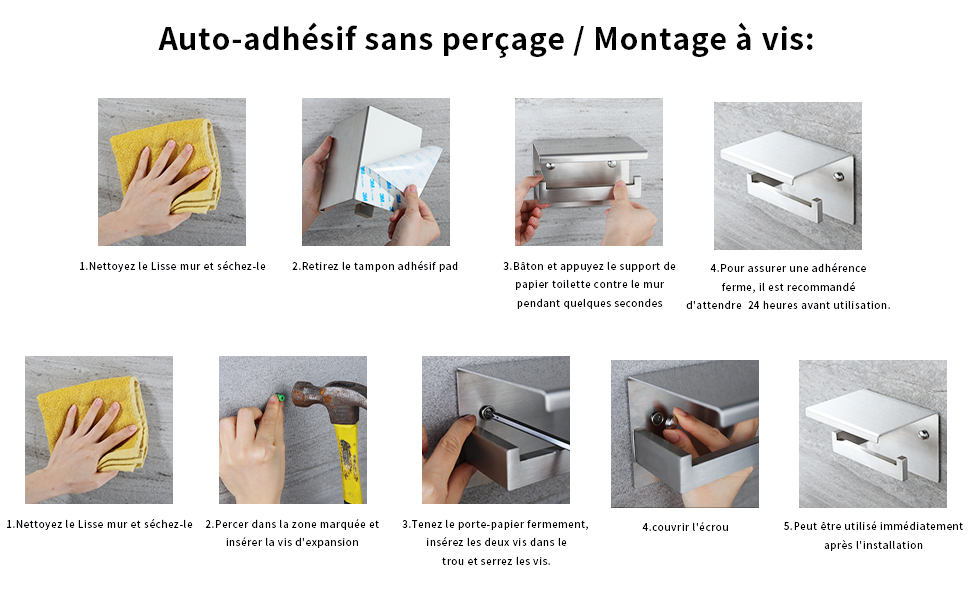 Auto-adhésif sans perçage / Montage à vis:

1.Nettoyez le Lisse mur et séchez-le

2.Retirez le tampon adhésif pad

3.Bâton et appuyez le support de papier toilette contre le mur pendant quelques secondes

4.Pour assurer une adhérence ferme, il est recommandé d'attendre 24 heures avant utilisation.

1.Nettoyez le Lisse mur et séchez-le

2.Percer dans la zone marquée et insérer la vis d'expansion

3.Tenez le porte-papier fermement, insérez les deux vis dans le trou et serrez les vis.

4.couvrir l'écrou

5.Peut être utilisé immédiatement après l'installation