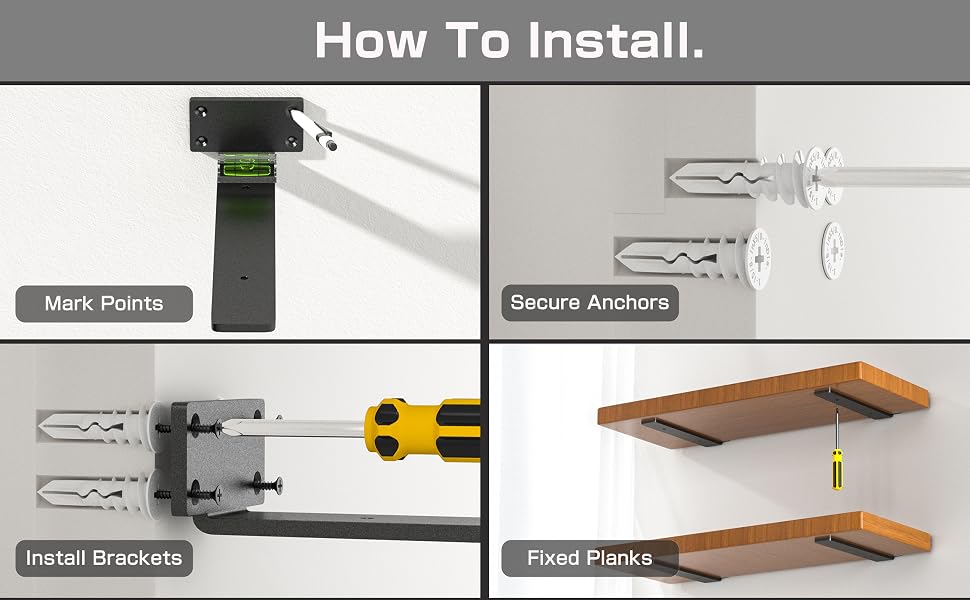 How To Install.

Mark Points

Secure Anchors

Install Brackets

Fixed Planks