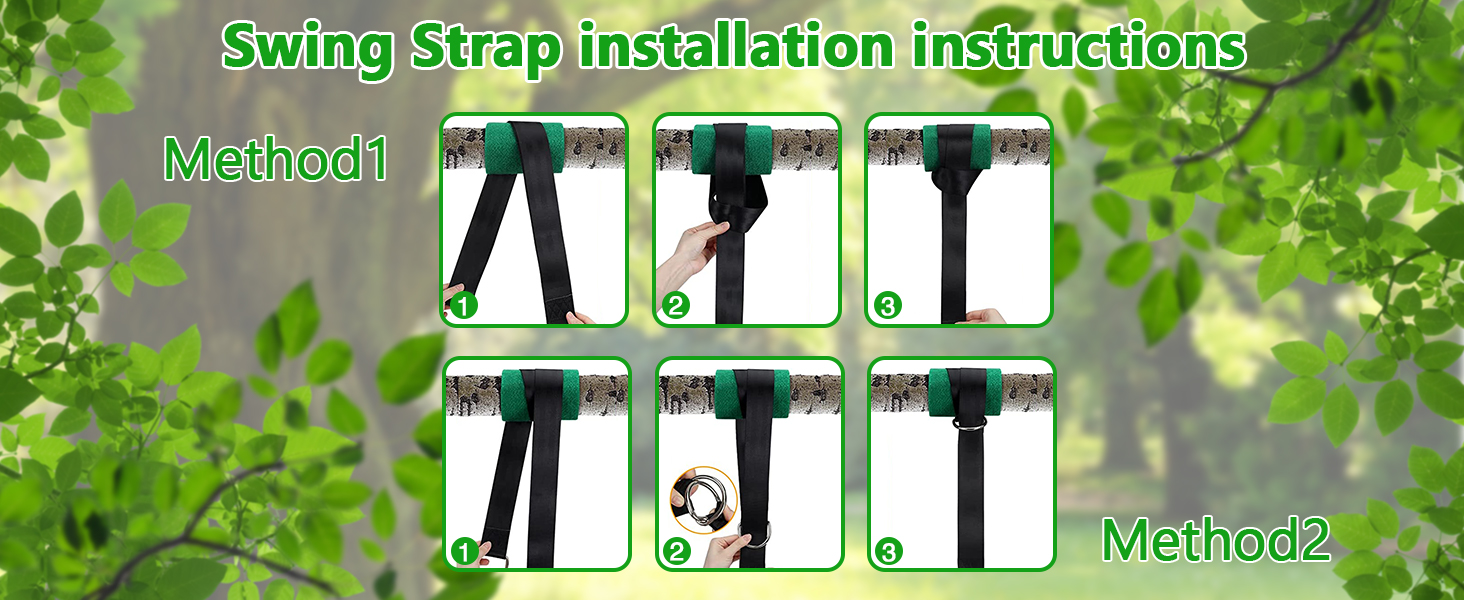 Swing Strap installation instructions

Method1

1

2

3

1

2

3

Method2