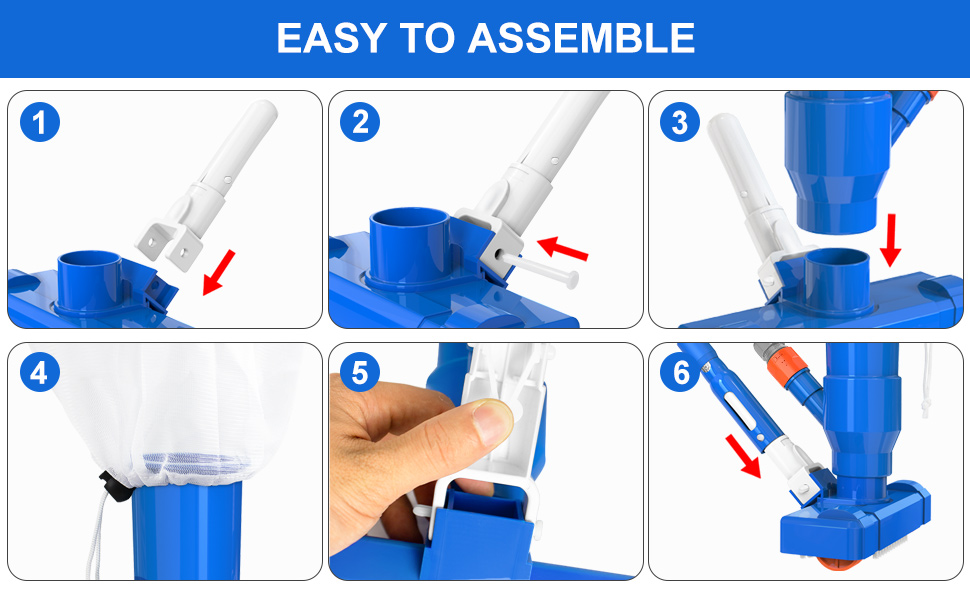 EASY TO ASSEMBLE

1

2

3

4

5

6