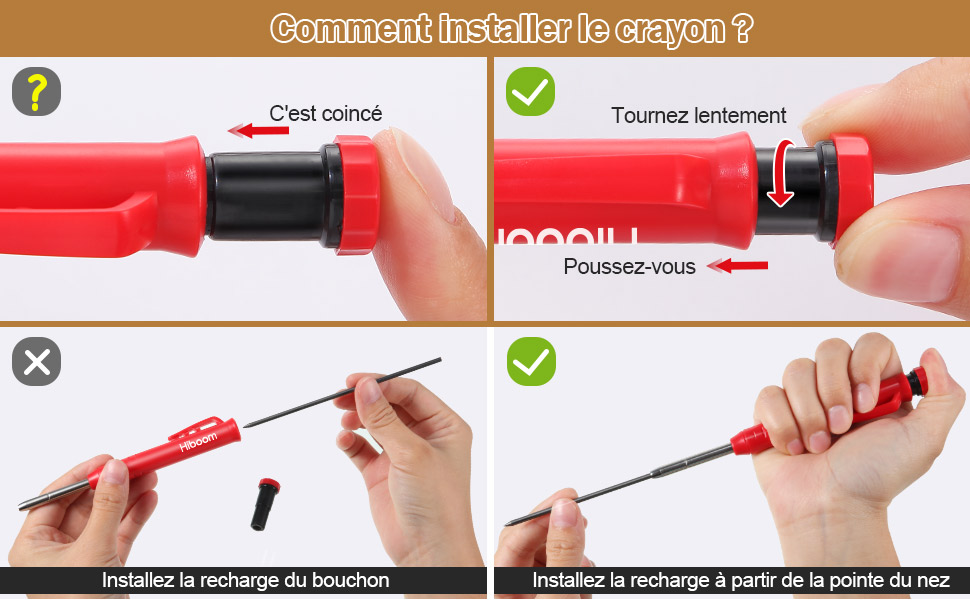 Comment installer le crayon ?

?

C'est coincé

Tournez lentement

Poussez-vous

Hiboom

Installez la recharge du bouchon

Installez la recharge à partir de la pointe du nez