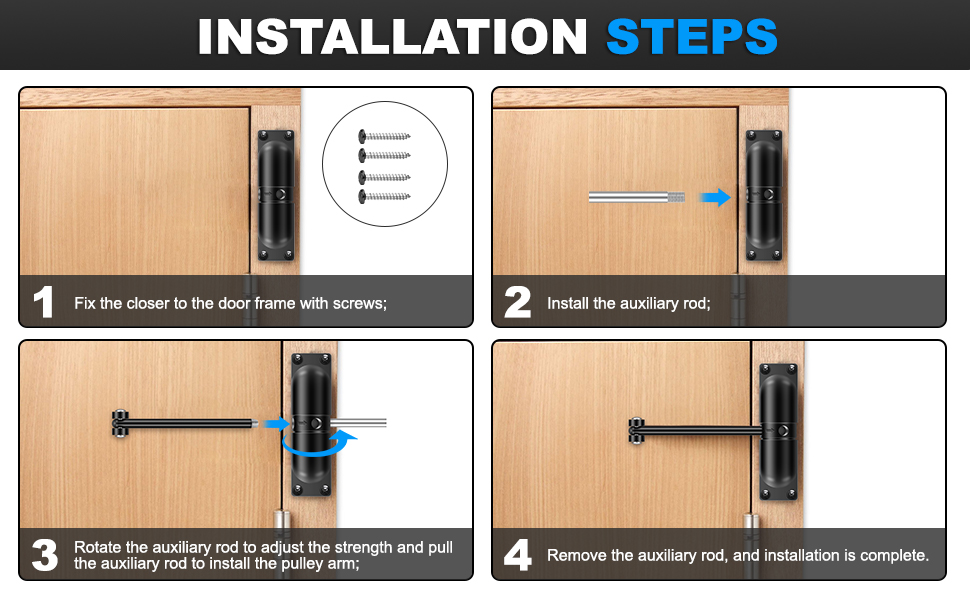 INSTALLATION STEPS

1 Fix the closer to the door frame with screws;

2 Install the auxiliary rod;

3 Rotate the auxiliary rod to adjust the strength and pull the auxiliary rod to install the pulley arm;

4 Remove the auxiliary rod, and installation is complete.