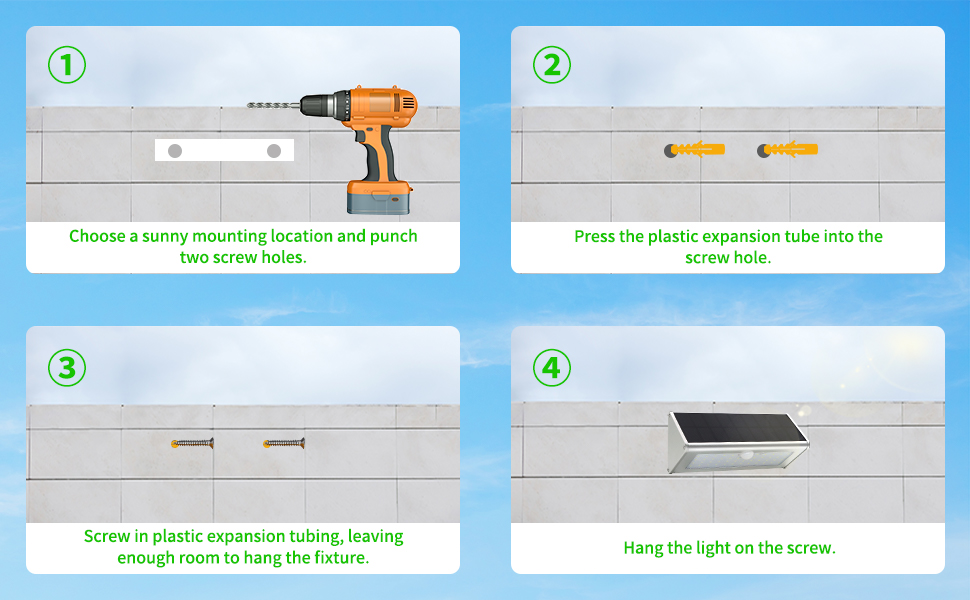 ①

Choose a sunny mounting location and punch two screw holes.

②

Press the plastic expansion tube into the screw hole.

③

Screw in plastic expansion tubing, leaving enough room to hang the fixture.

④

Hang the light on the screw.