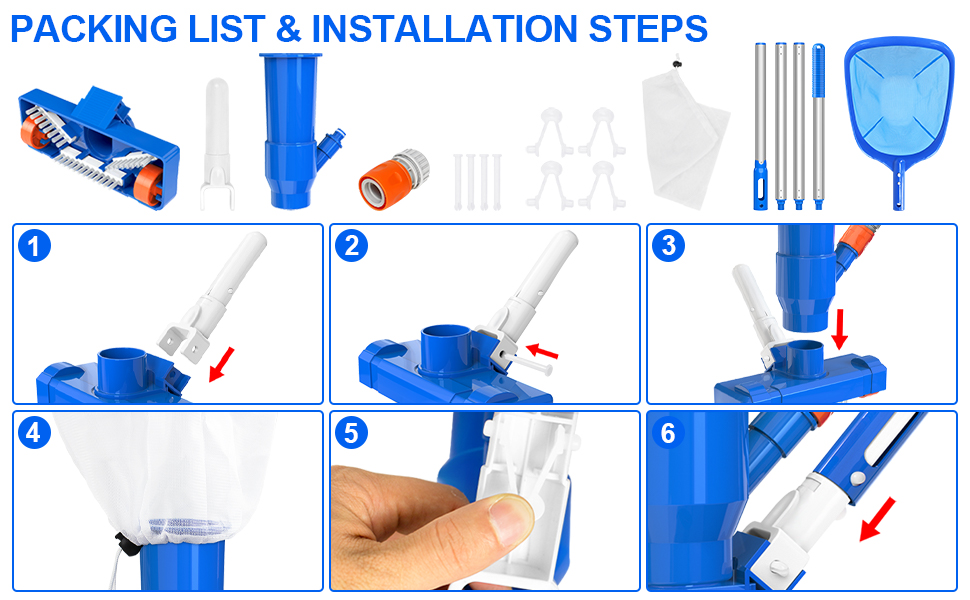 PACKING LIST & INSTALLATION STEPS

1

2

3

4

5

6