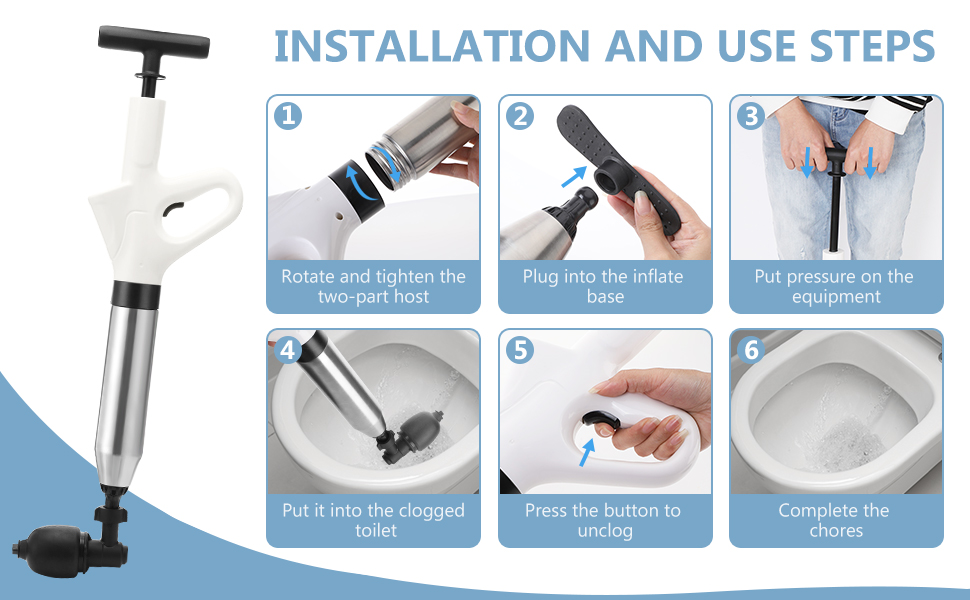 INSTALLATION AND USE STEPS

1
Rotate and tighten the two-part host

2
Plug into the inflate base

3
Put pressure on the equipment

4
Put it into the clogged toilet

5
Press the button to unclog

6
Complete the chores