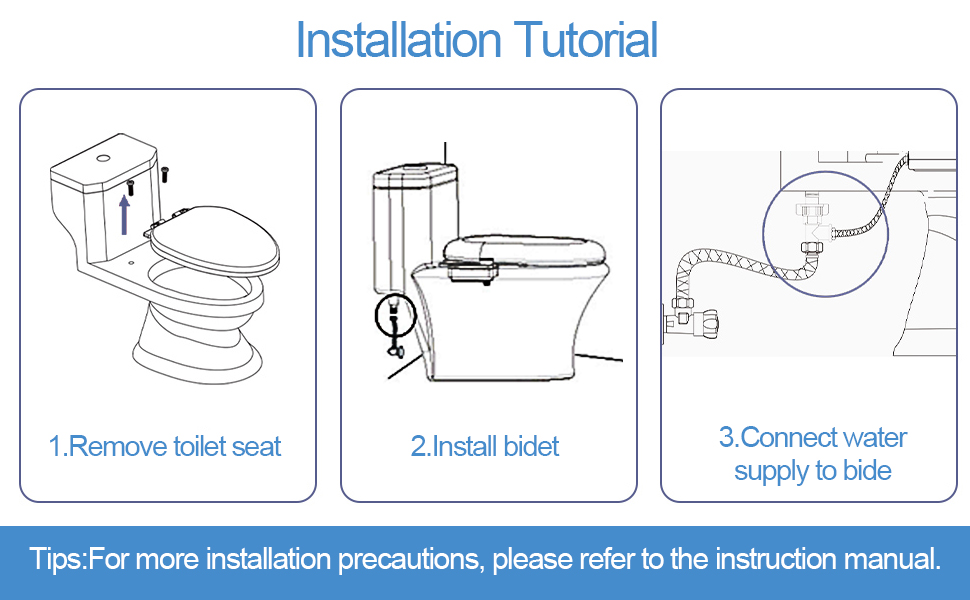 Installation Tutorial

1.Remove toilet seat

2.Install bidet

3.Connect water supply to bide

Tips:For more installation precautions, please refer to the instruction manual.