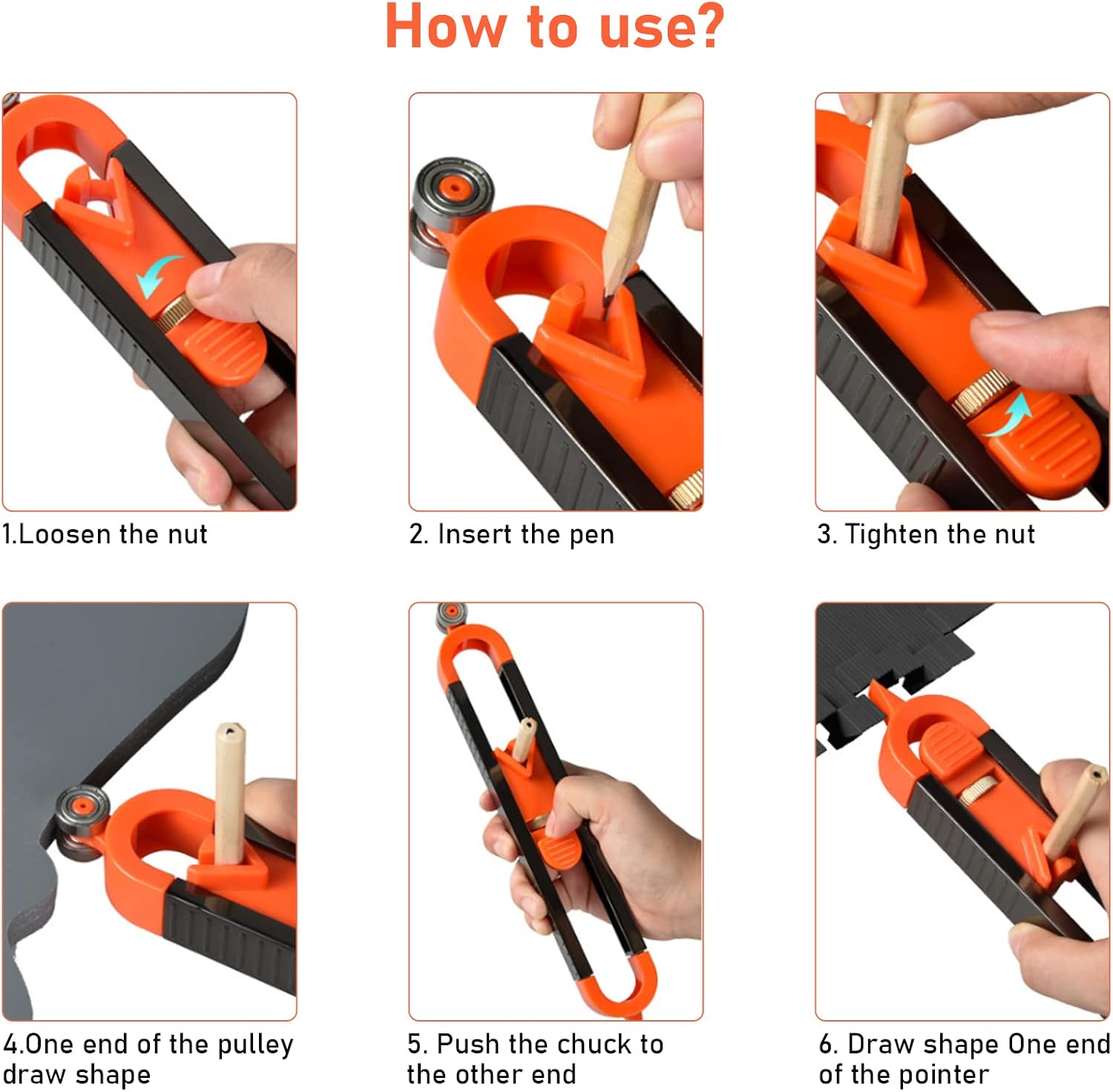 How to use?

1.Loosen the nut

2. Insert the pen

3. Tighten the nut

4.One end of the pulley draw shape

5. Push the chuck to the other end

6. Draw shape One end of the pointer