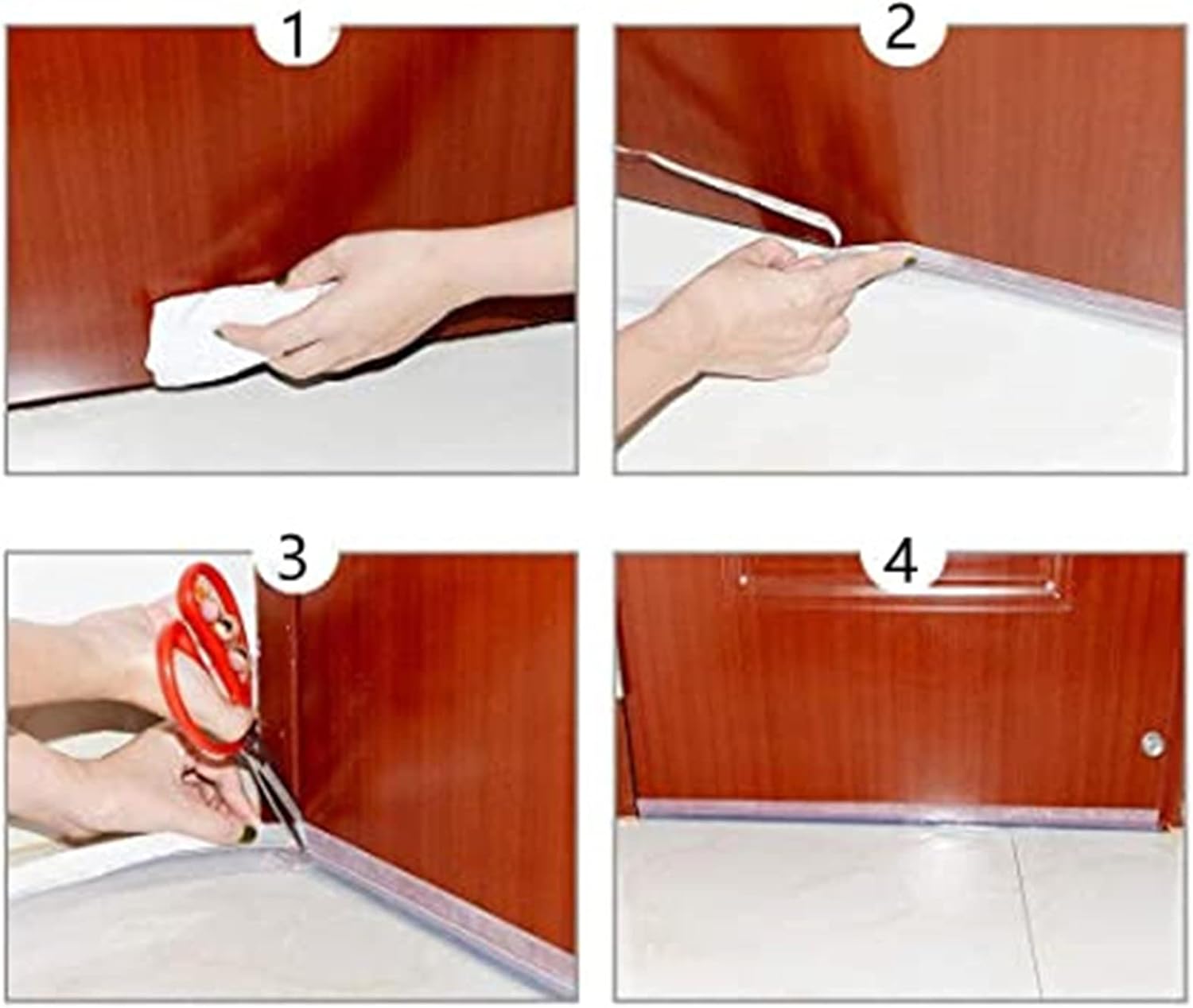 1

2

3

4