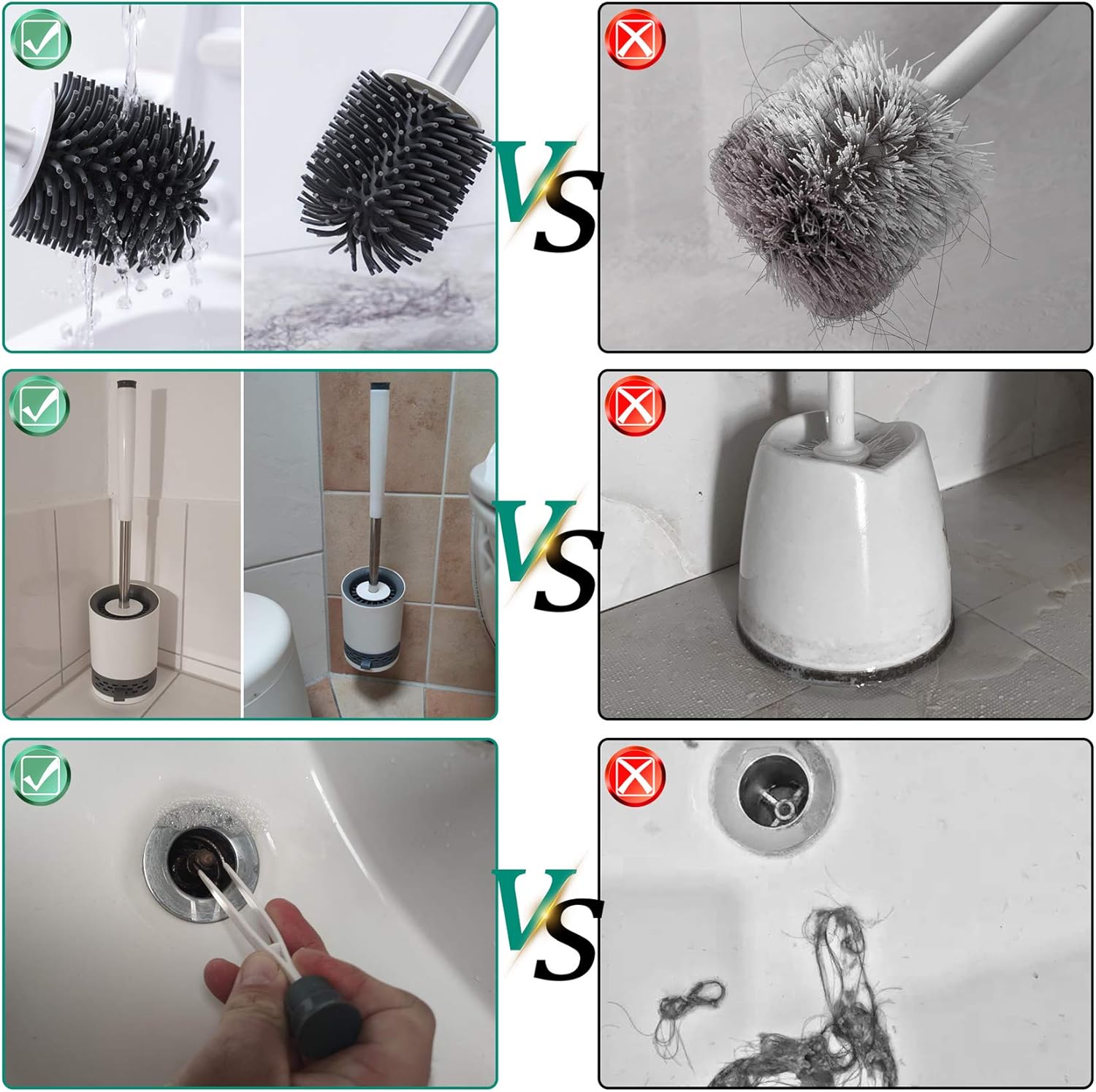 VS

VS

VS