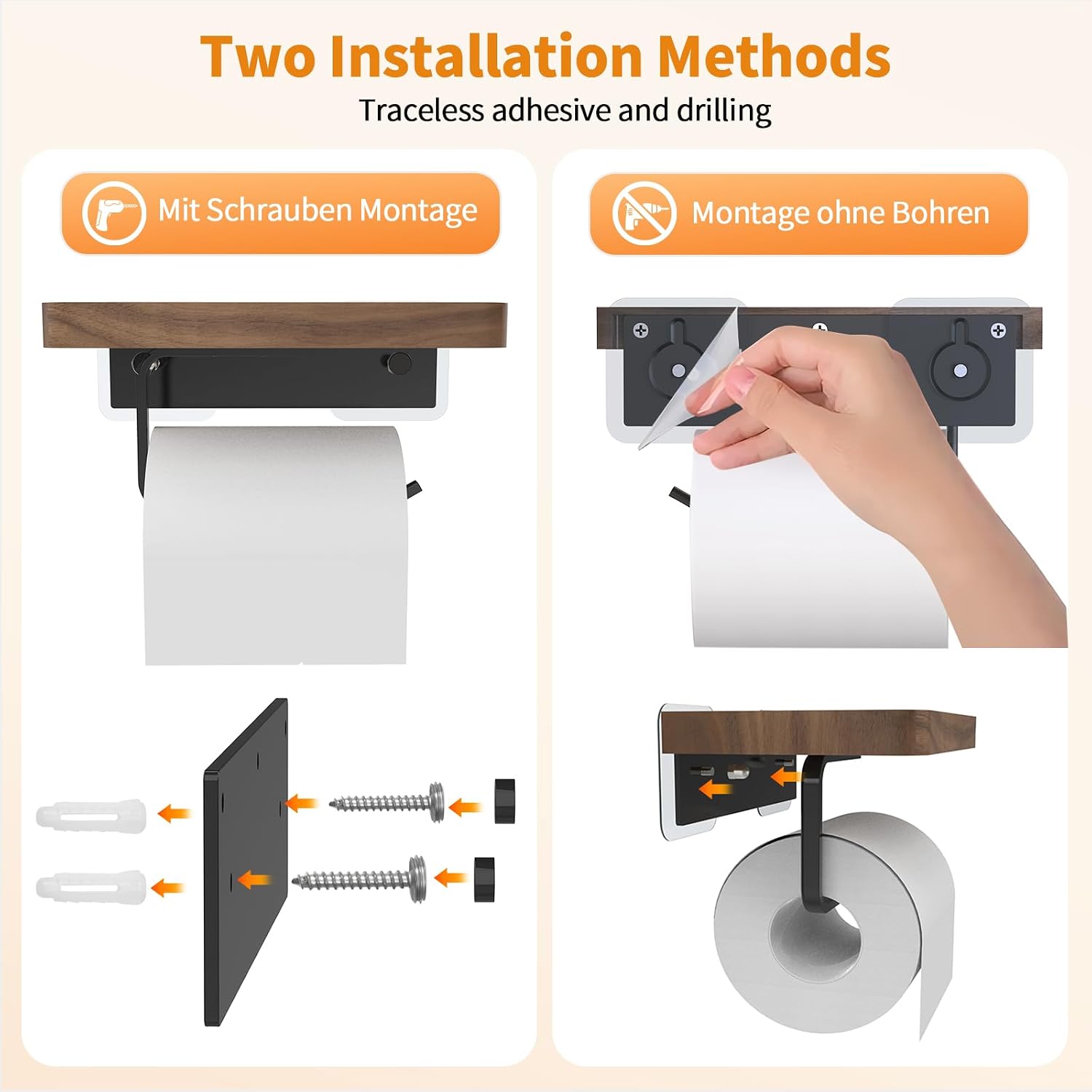 Two Installation Methods

Traceless adhesive and drilling

Mit Schrauben Montage

Montage ohne Bohren