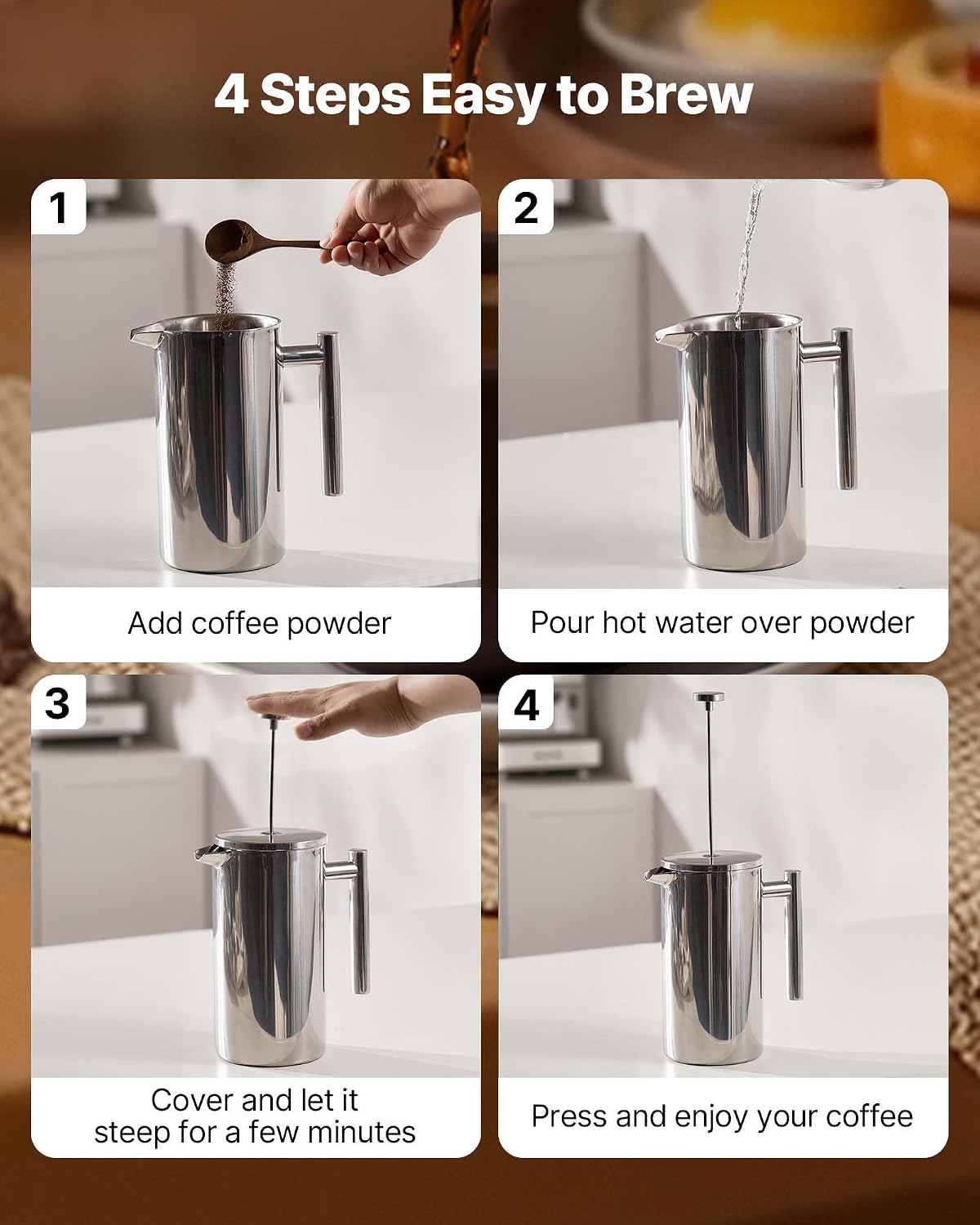 4 Steps Easy to Brew

1

Add coffee powder

2

Pour hot water over powder

3

Cover and let it steep for a few minutes

4

Press and enjoy your coffee