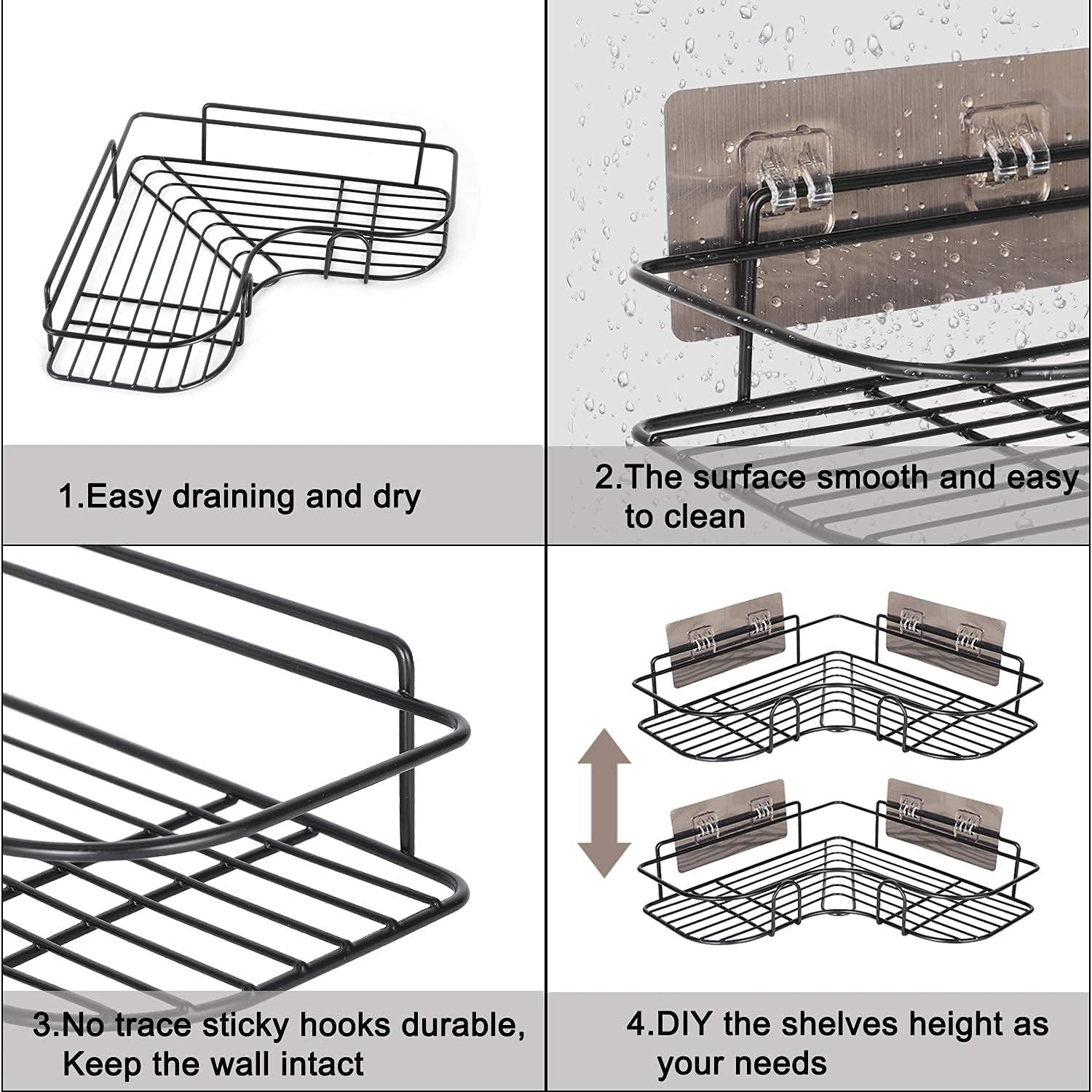 1.Easy draining and dry

2.The surface smooth and easy to clean

3.No trace sticky hooks durable, Keep the wall intact

4.DIY the shelves height as your needs