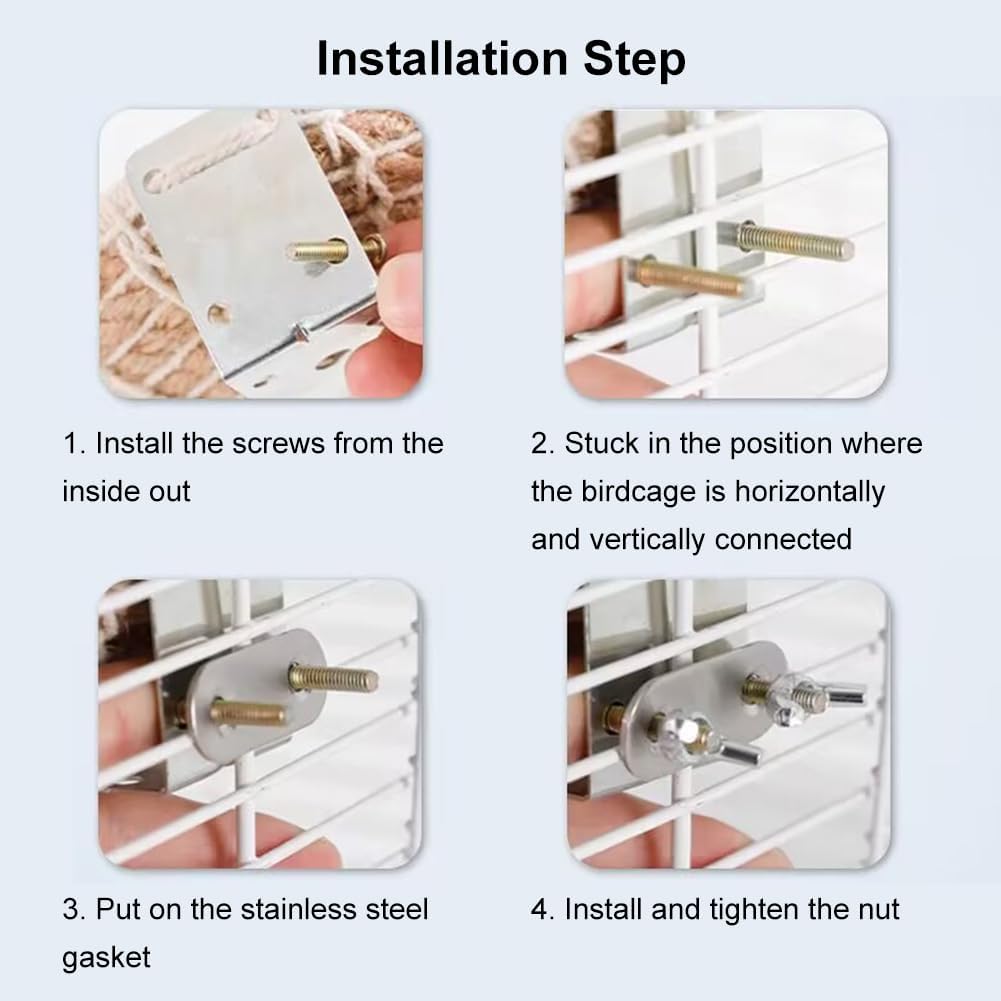 Installation Step

1. Install the screws from the inside out

2. Stuck in the position where the birdcage is horizontally and vertically connected

3. Put on the stainless steel gasket

4. Install and tighten the nut