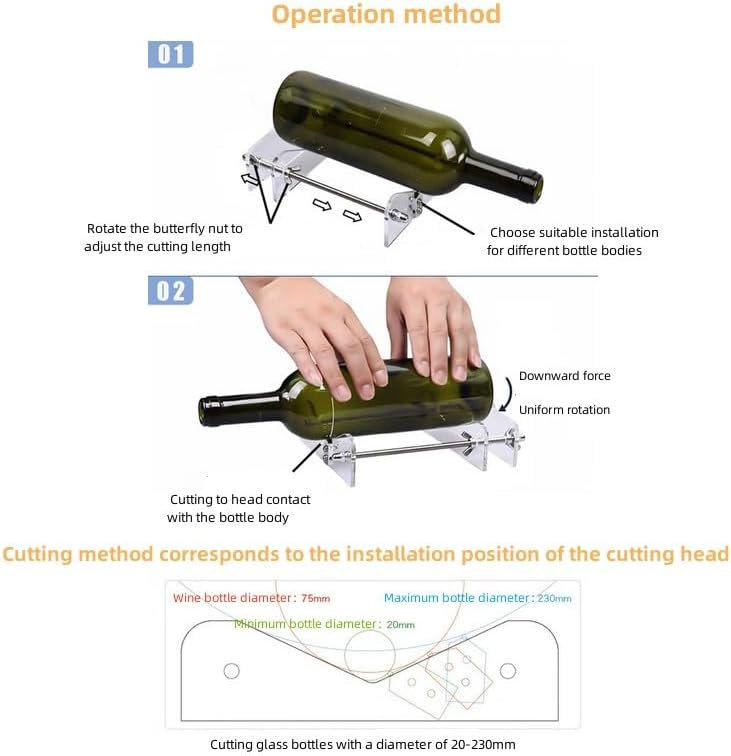 Operation method

01

Rotate the butterfly nut to adjust the cutting length

Choose suitable installation for different bottle bodies

02

Downward force

Uniform rotation

Cutting to head contact with the bottle body

Cutting method corresponds to the installation position of the cutting head

Wine bottle diameter: 75mm

Maximum bottle diameter: 230mm

Minimum bottle diameter: 20mm

Cutting glass bottles with a diameter of 20-230mm