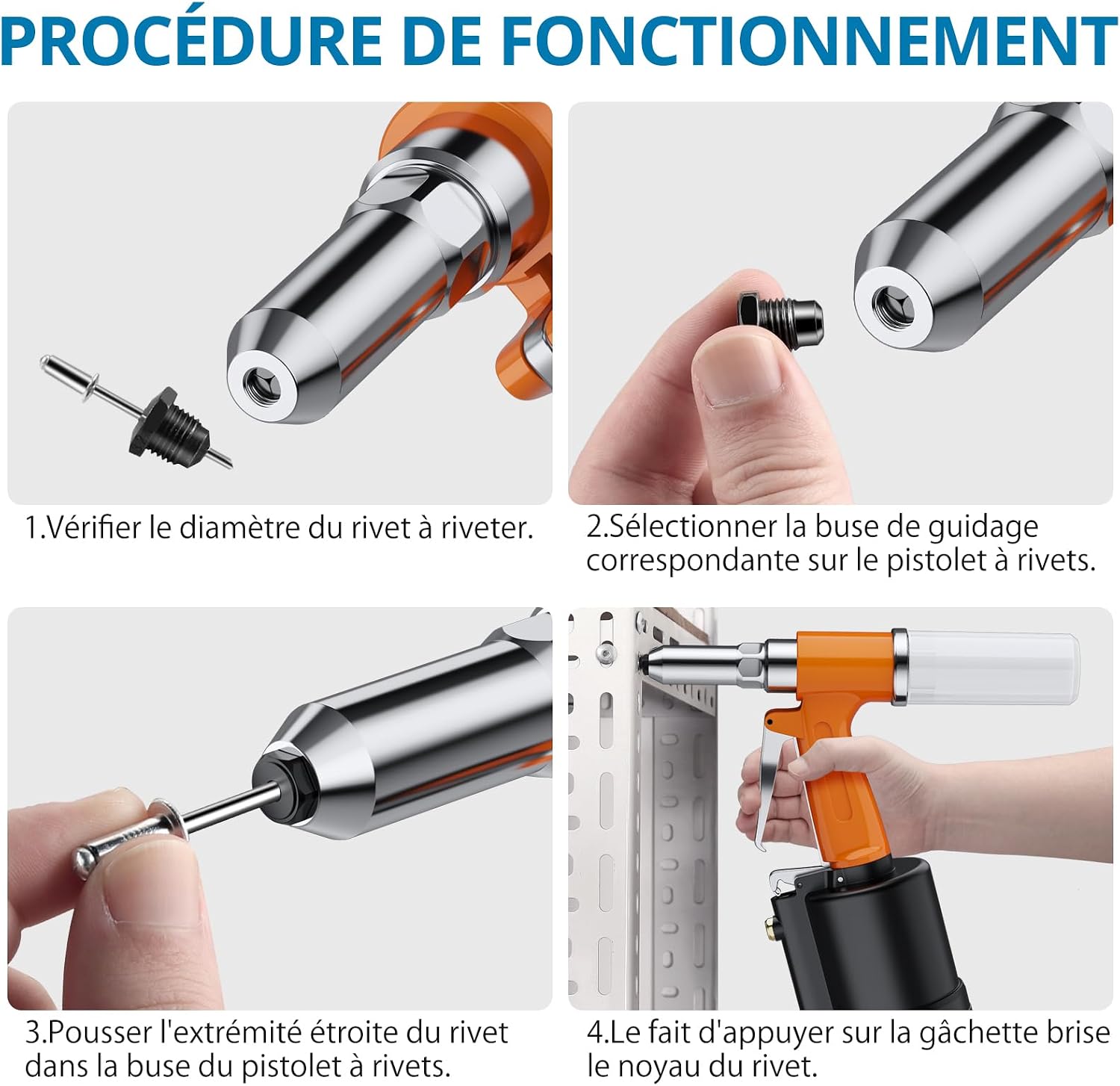 PROCÉDURE DE FONCTIONNEMENT

1.Vérifier le diamètre du rivet à riveter.

2.Sélectionner la buse de guidage correspondante sur le pistolet à rivets.

3.Pousser l'extrémité étroite du rivet dans la buse du pistolet à rivets.

4.Le fait d'appuyer sur la gâchette brise le noyau du rivet.