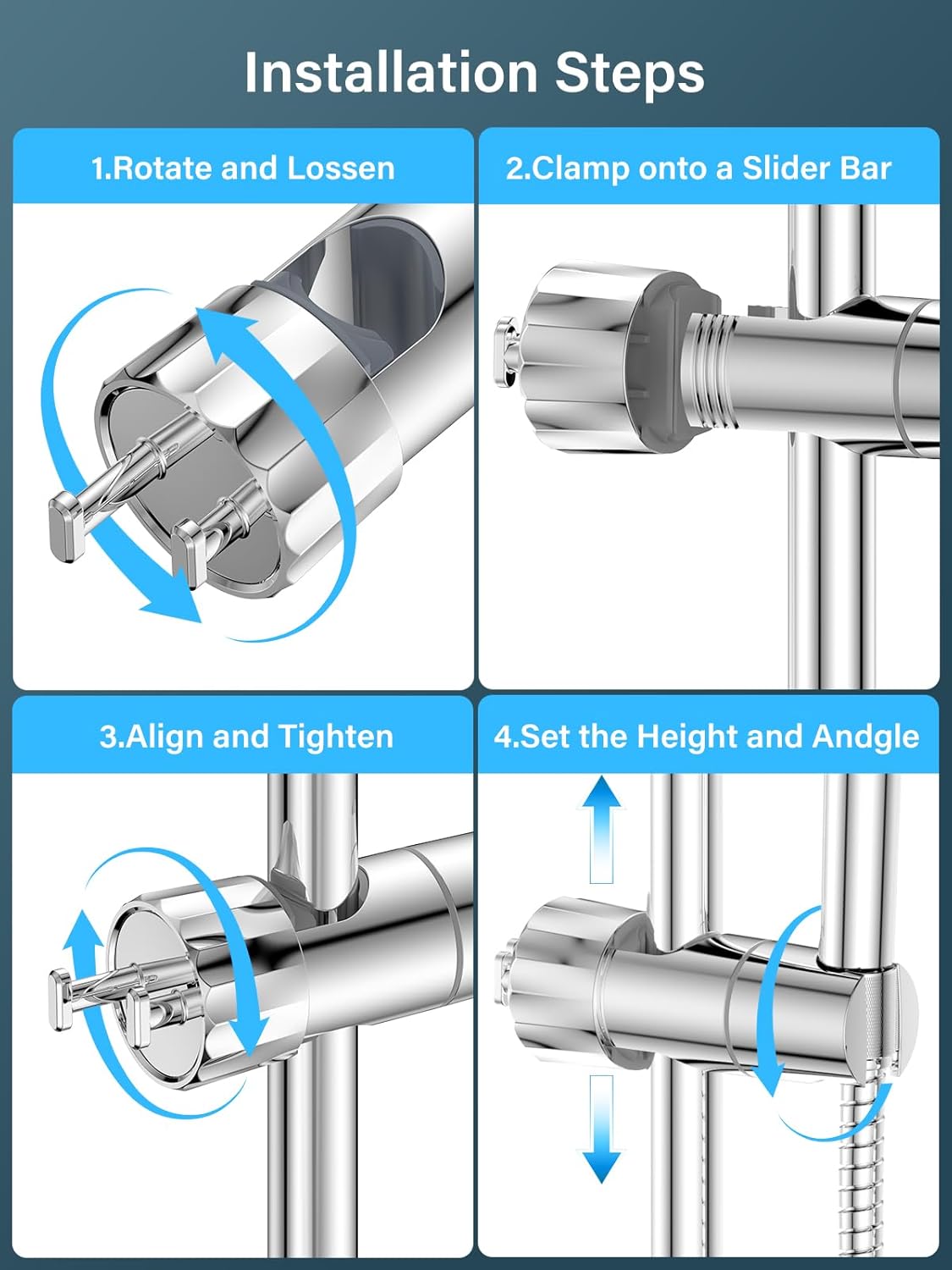 Installation Steps

1.Rotate and Lossen

2.Clamp onto a Slider Bar

3.Align and Tighten

4.Set the Height and Andgle